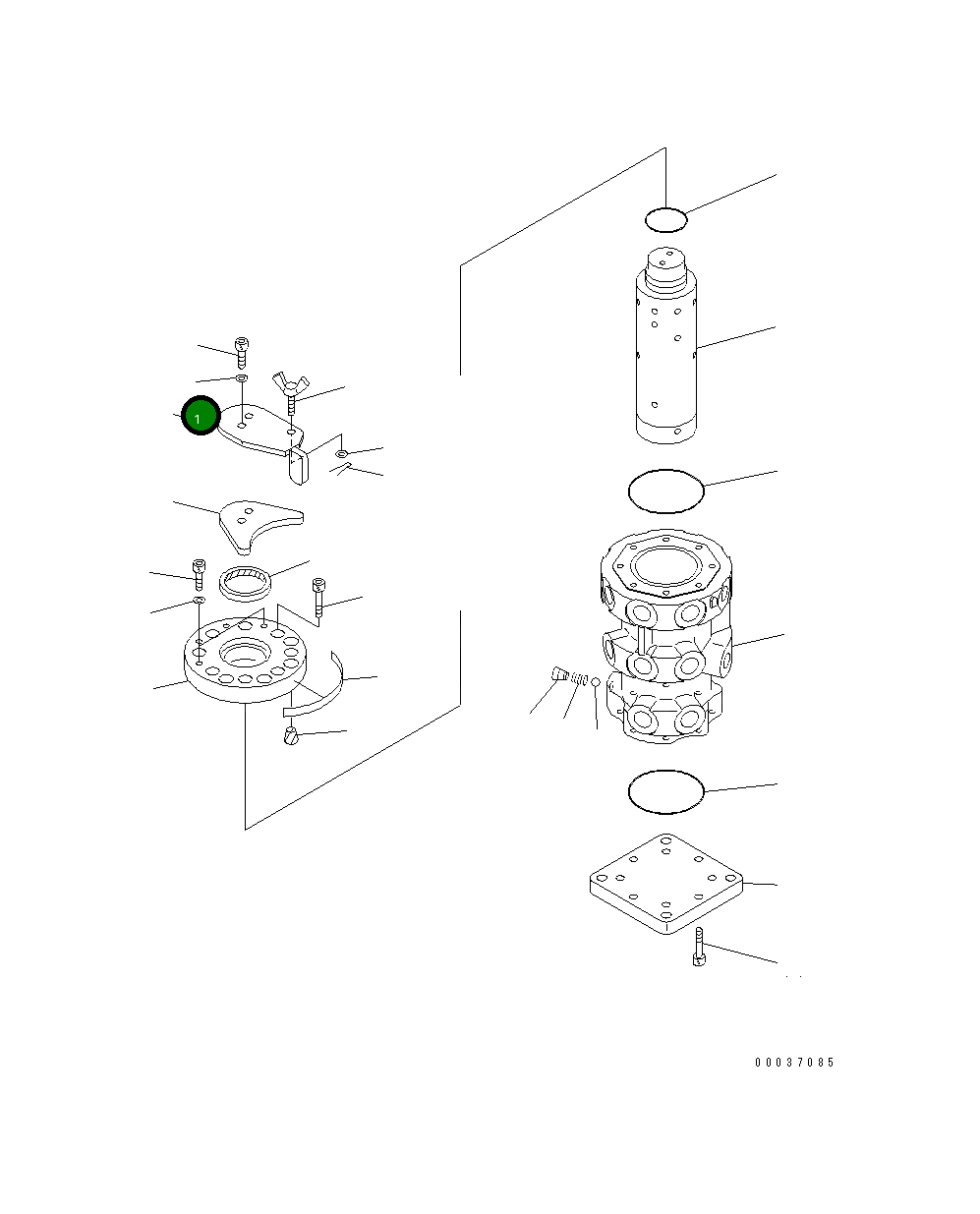 1

00037085