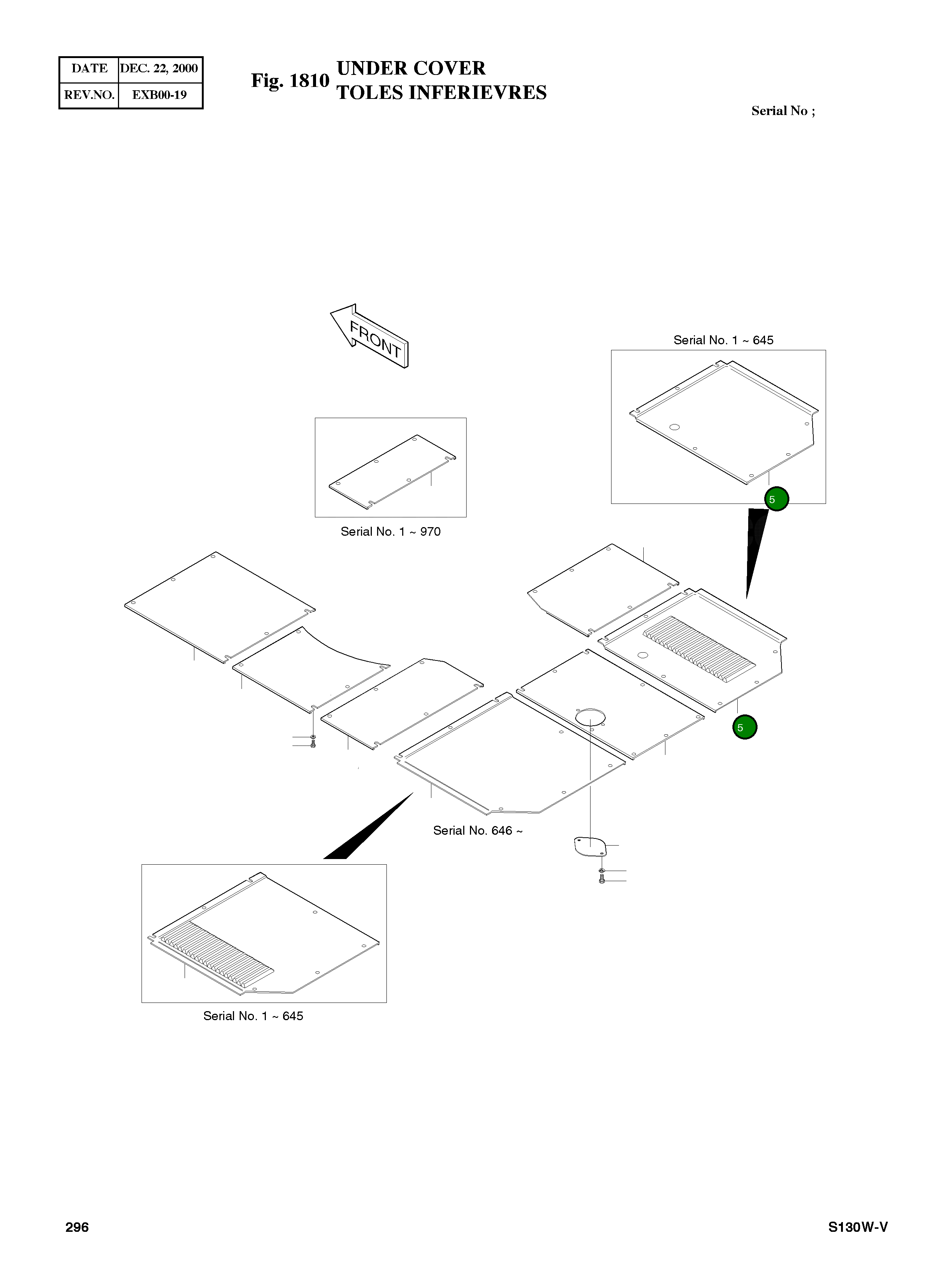 | DATE | DEC. 22, 2000 |
|---|---|
| REV.NO. | EXB00-19 |

Fig. 1810 UNDER COVER
TOLES INFERIEVRES

Serial No ;

FRONT

Serial No. 1 ~ 645

5

Serial No. 1 ~ 970

5

Serial No. 646 ~

Serial No. 1 ~ 645

296

S130W-V