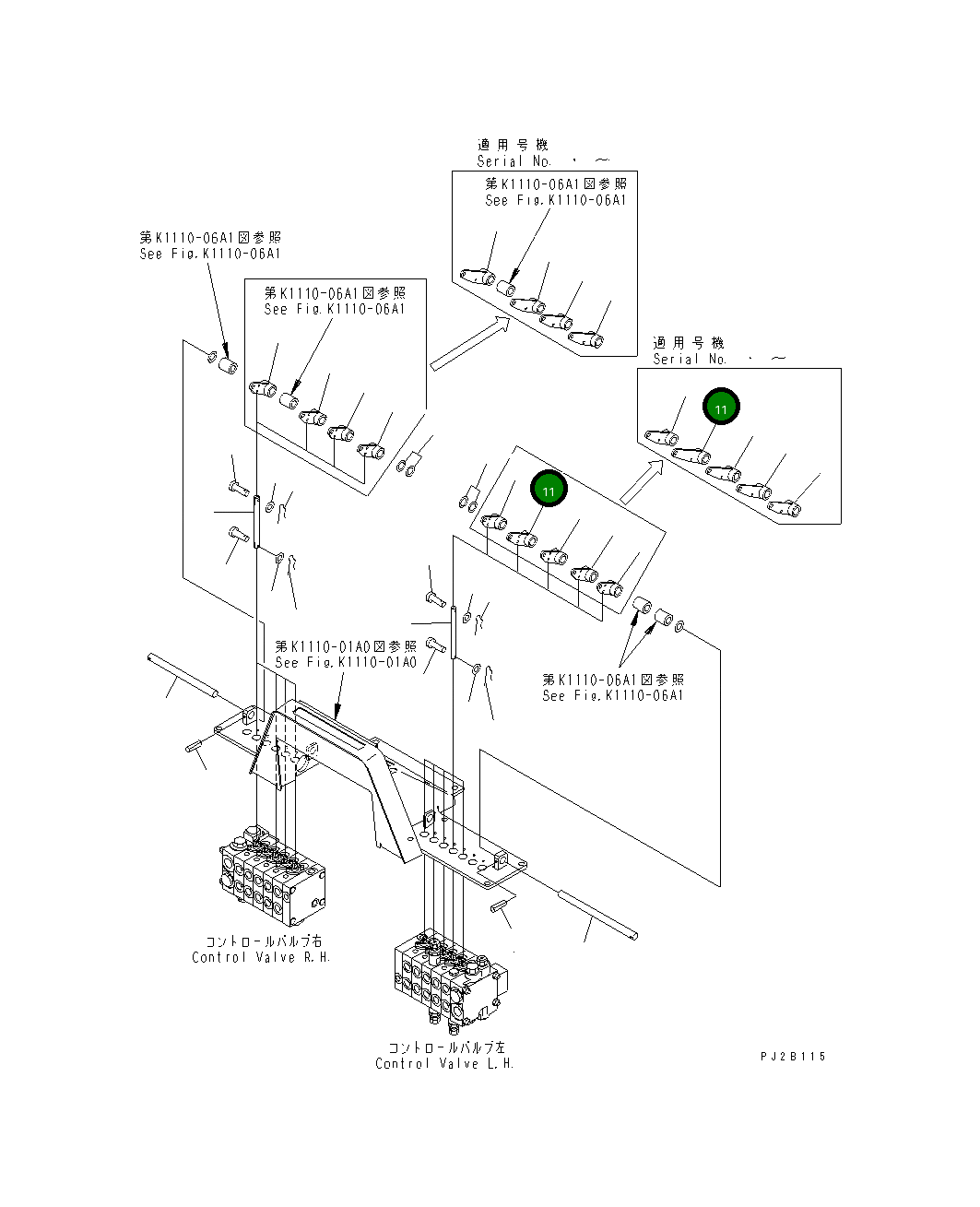 適用号機
Serial No. ・ ～

第K1110-06A1図参照
See Fig.K1110-06A1

第K1110-06A1図参照
See Fig.K1110-06A1

第K1110-06A1図参照
See Fig.K1110-06A1

適用号機
Serial No. ・ ～

11

11

第K1110-01A0図参照
See Fig.K1110-01A0

第K1110-06A1図参照
See Fig.K1110-06A1

コントロールバルブ右
Control Valve R.H.

コントロールバルブ左
Control Valve L.H.

PJ2B115