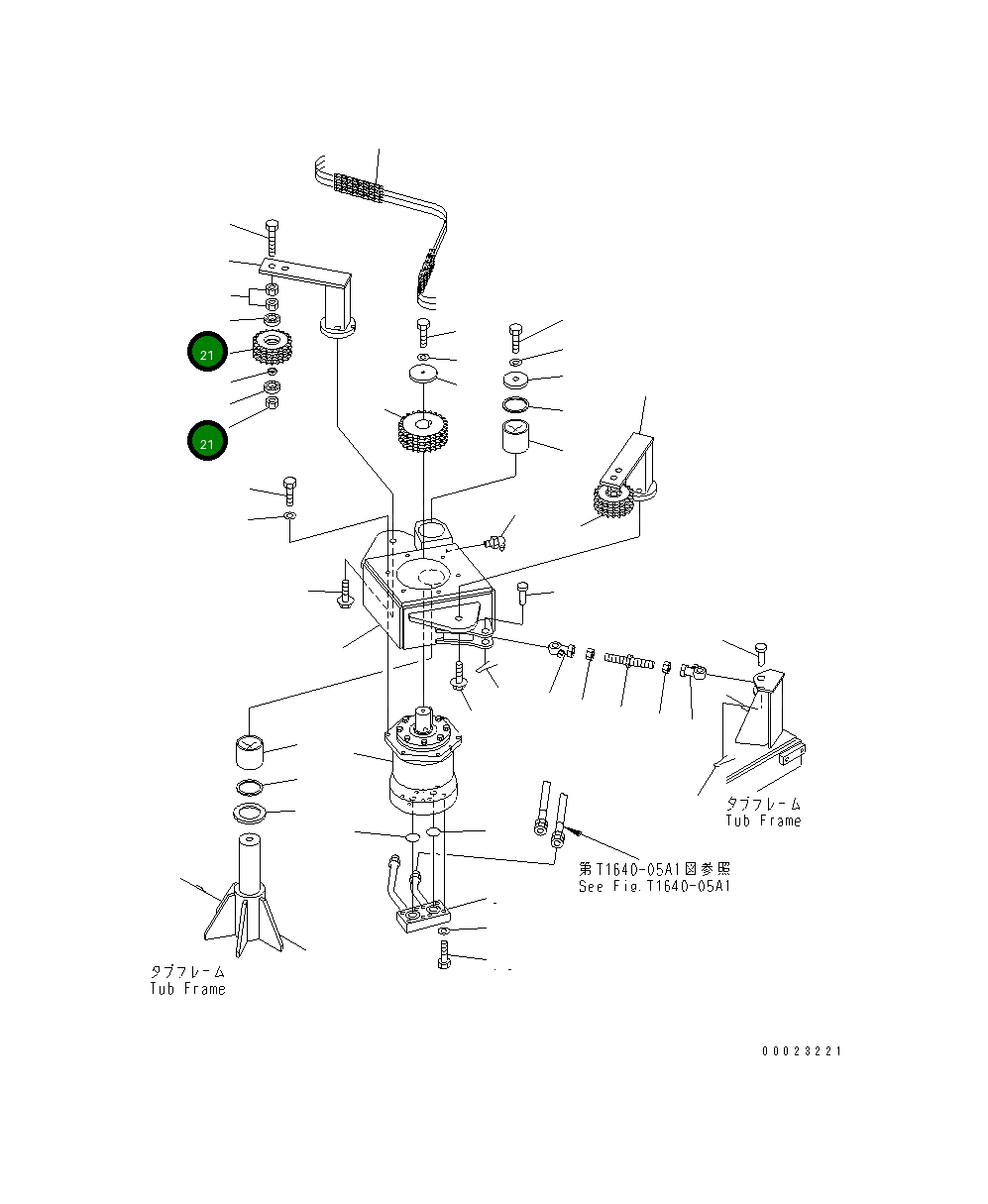 21

21

タブフレーム
Tub Frame

第T1640-05A1図参照
See Fig.T1640-05A1

タブフレーム
Tub Frame

00023221