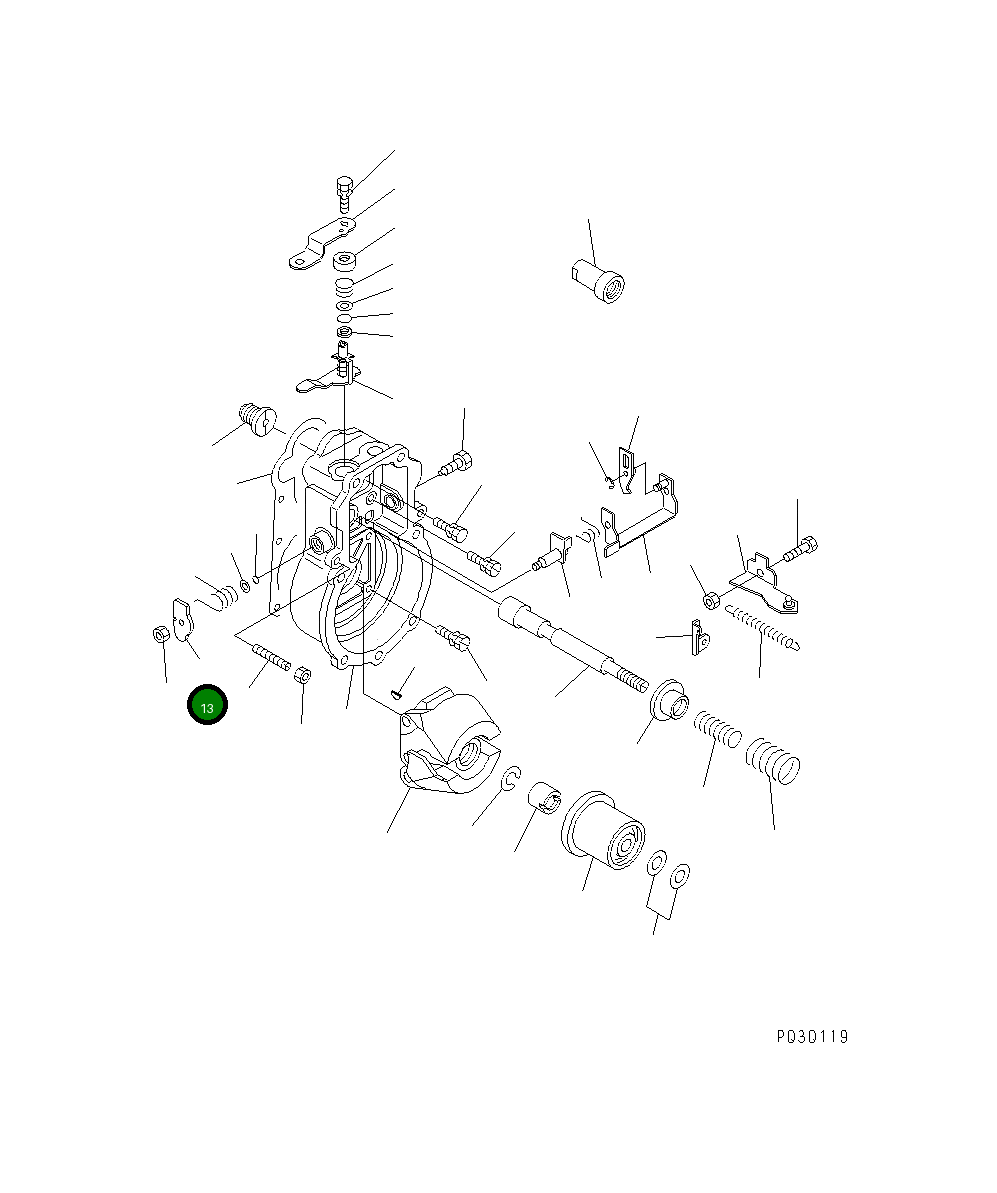 13

P030119