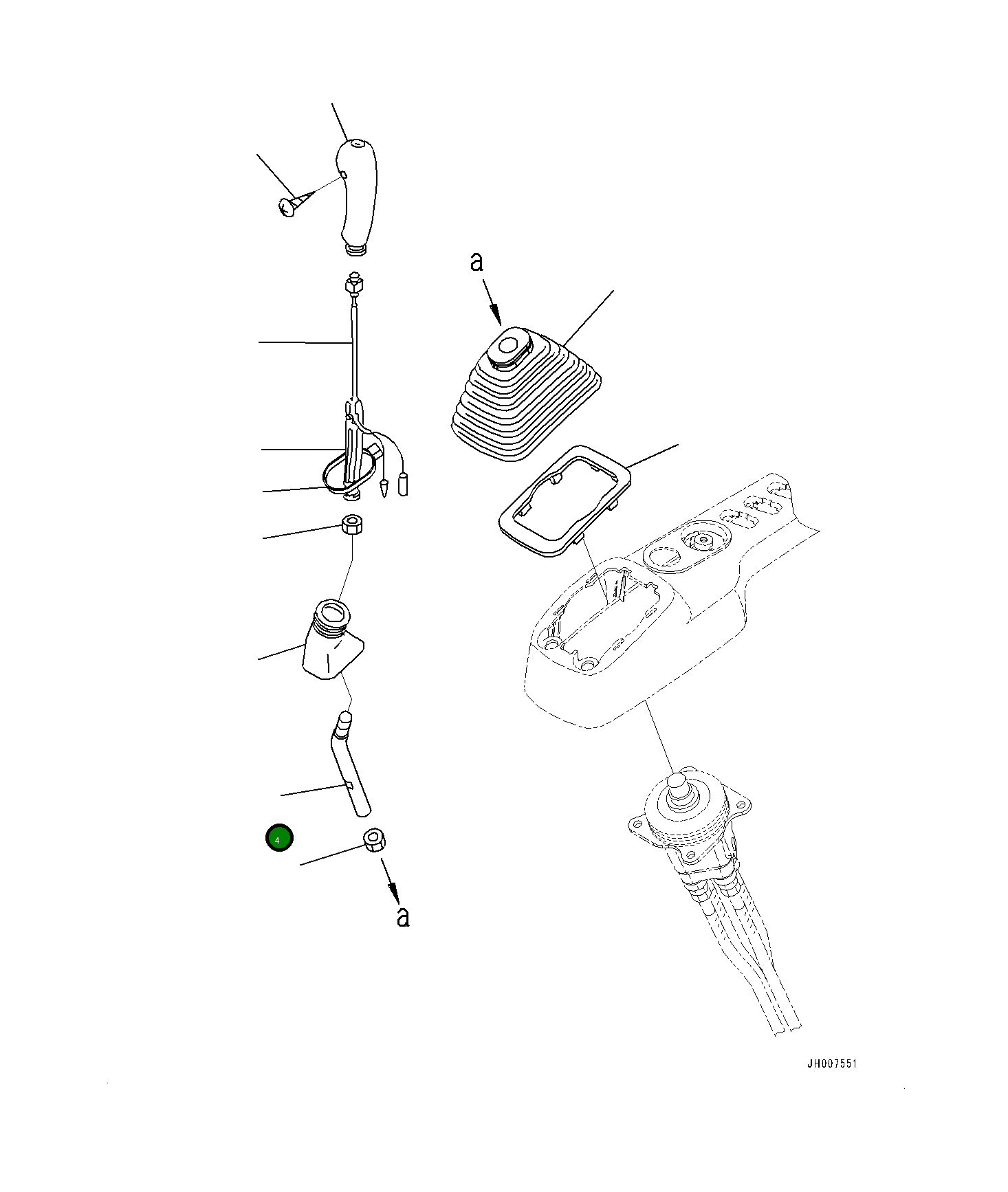 a

4

a

JH007551