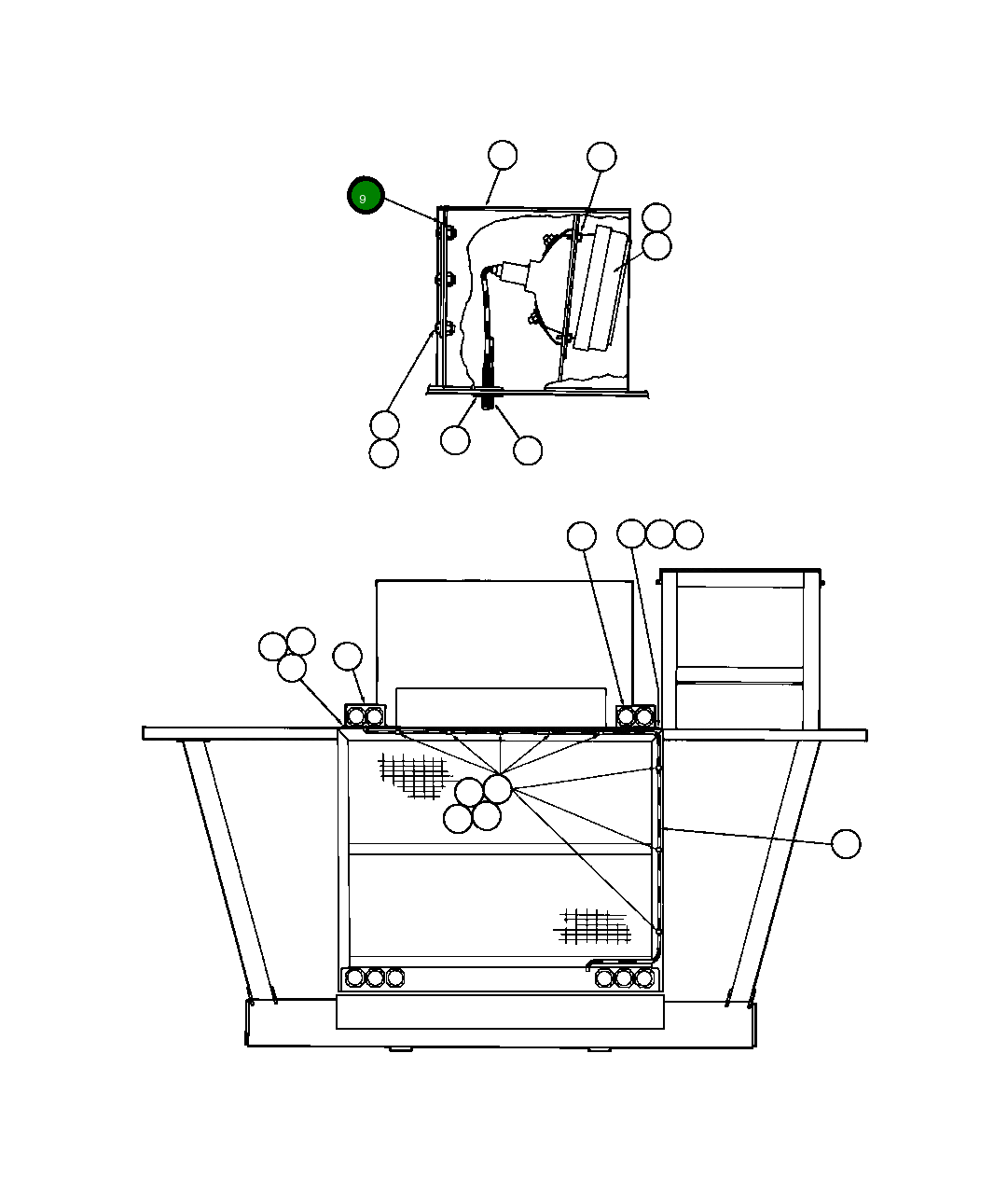 9