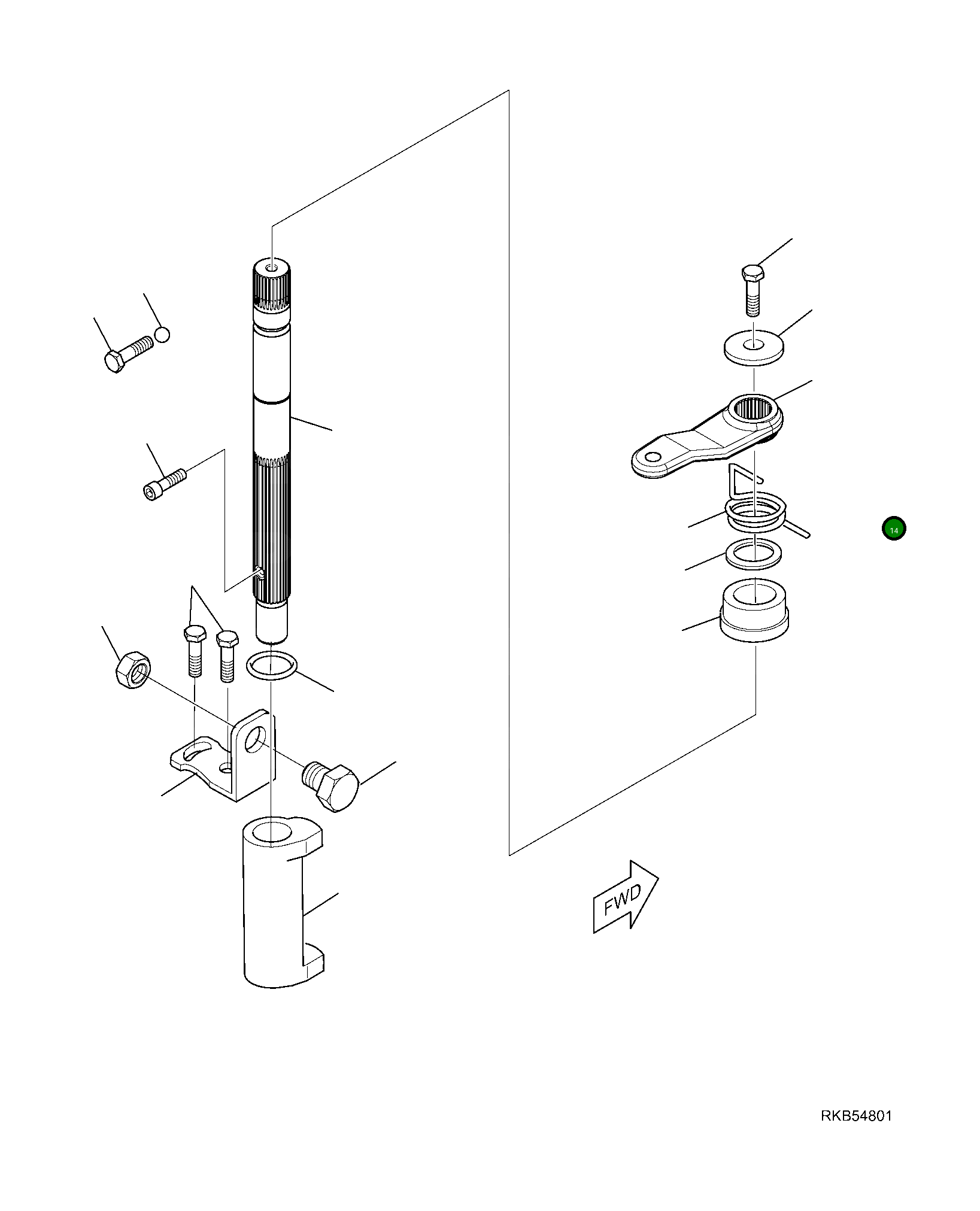 14

FWD

RKB54801