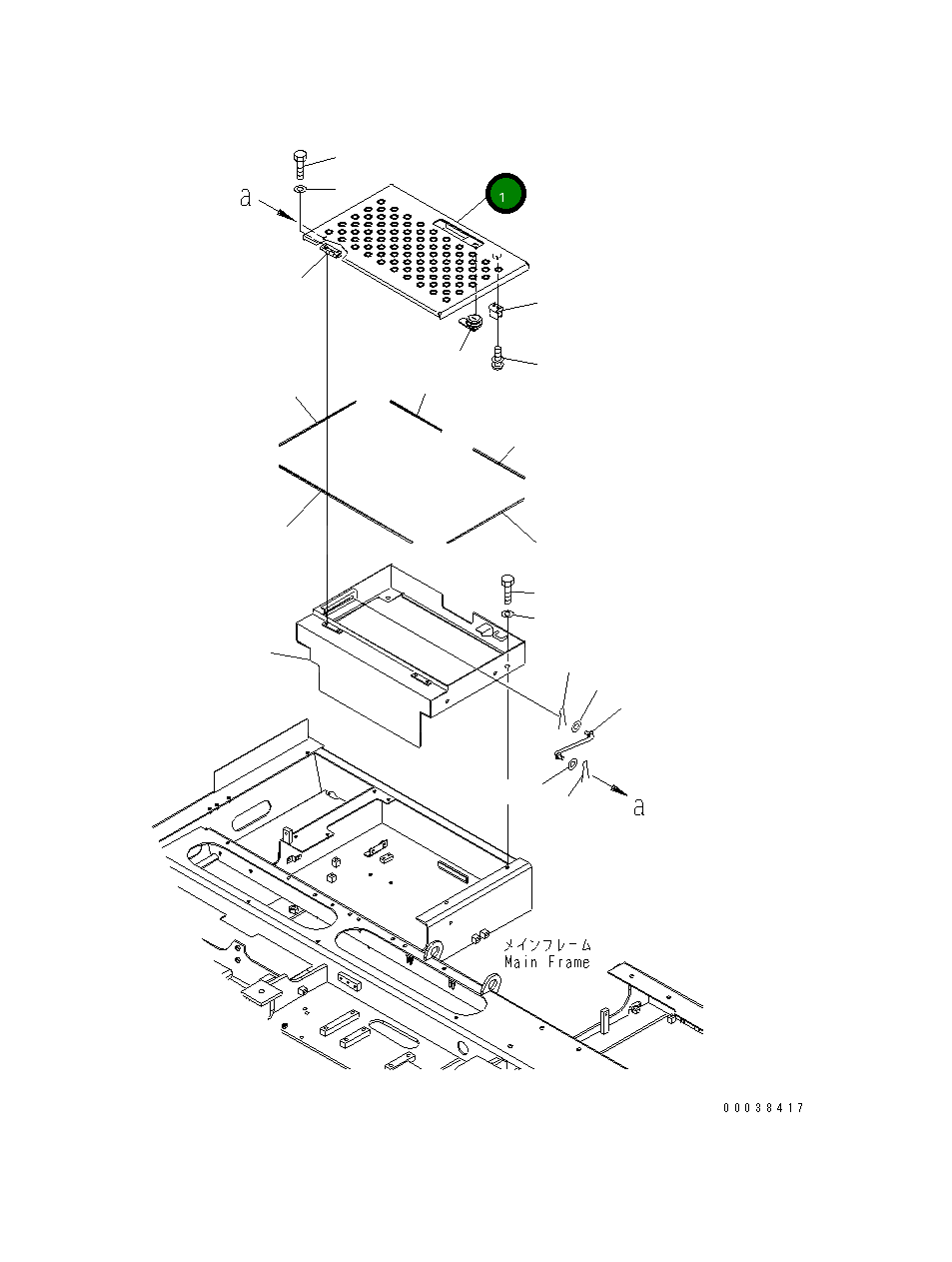 a

1

a

メインフレーム
Main Frame

00038417