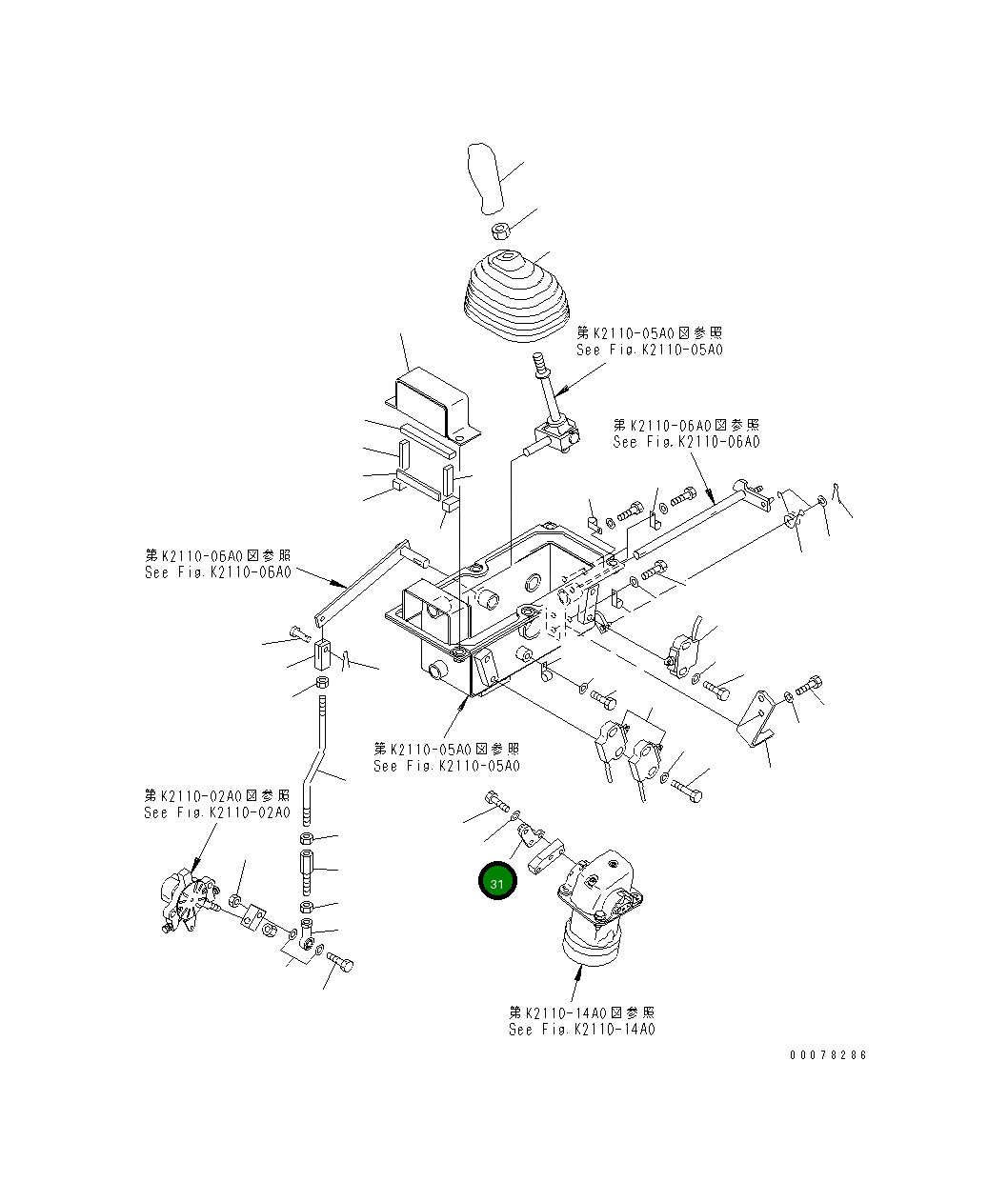 第K2110-05A0図参照
See Fig.K2110-05A0

第K2110-06A0図参照
See Fig.K2110-06A0

第K2110-06A0図参照
See Fig.K2110-06A0

第K2110-05A0図参照
See Fig.K2110-05A0

第K2110-02A0図参照
See Fig.K2110-02A0

31

第K2110-14A0図参照
See Fig.K2110-14A0

00078286