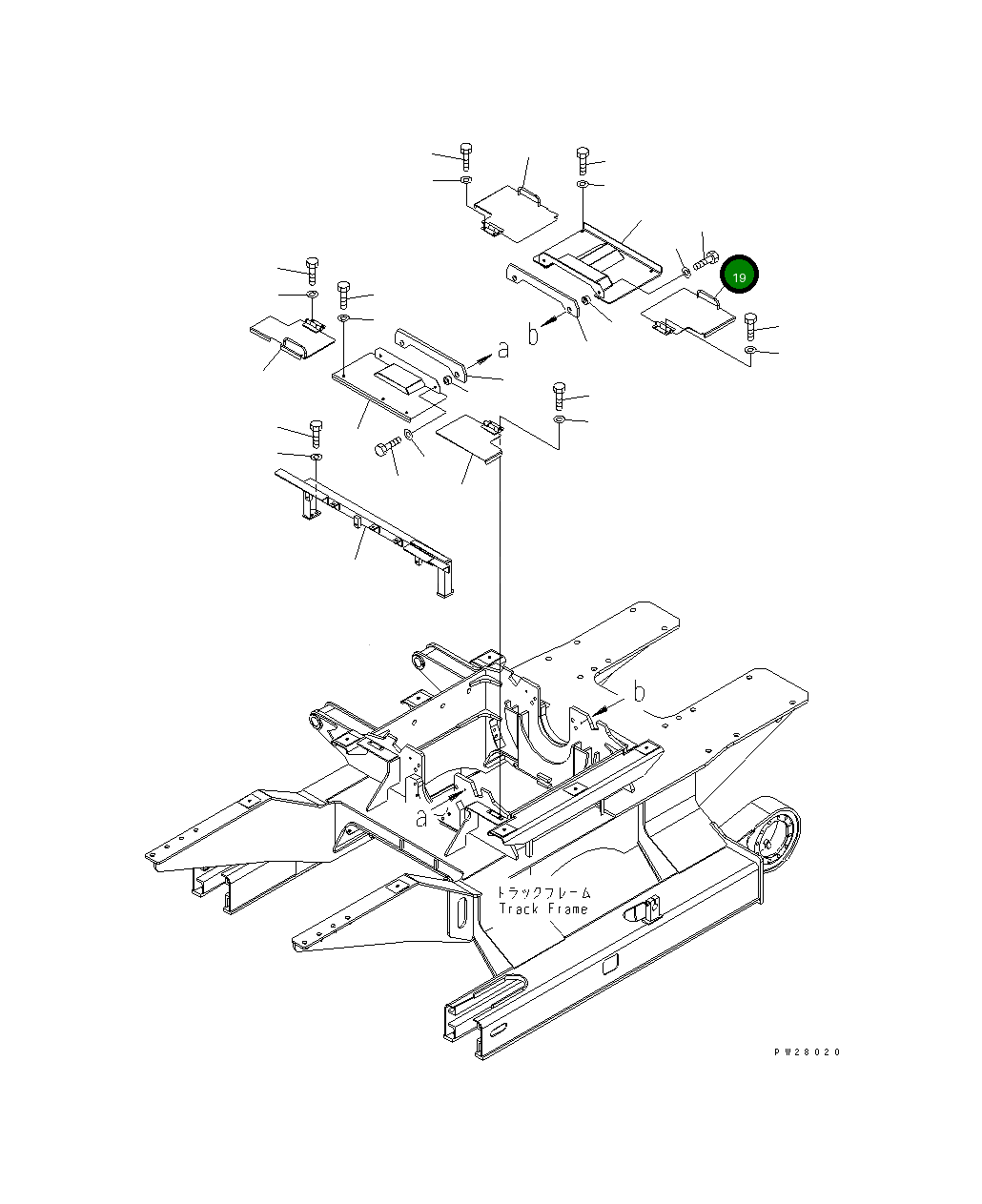 19

b

a

b

a

トラックフレーム
Track Frame

PW28020