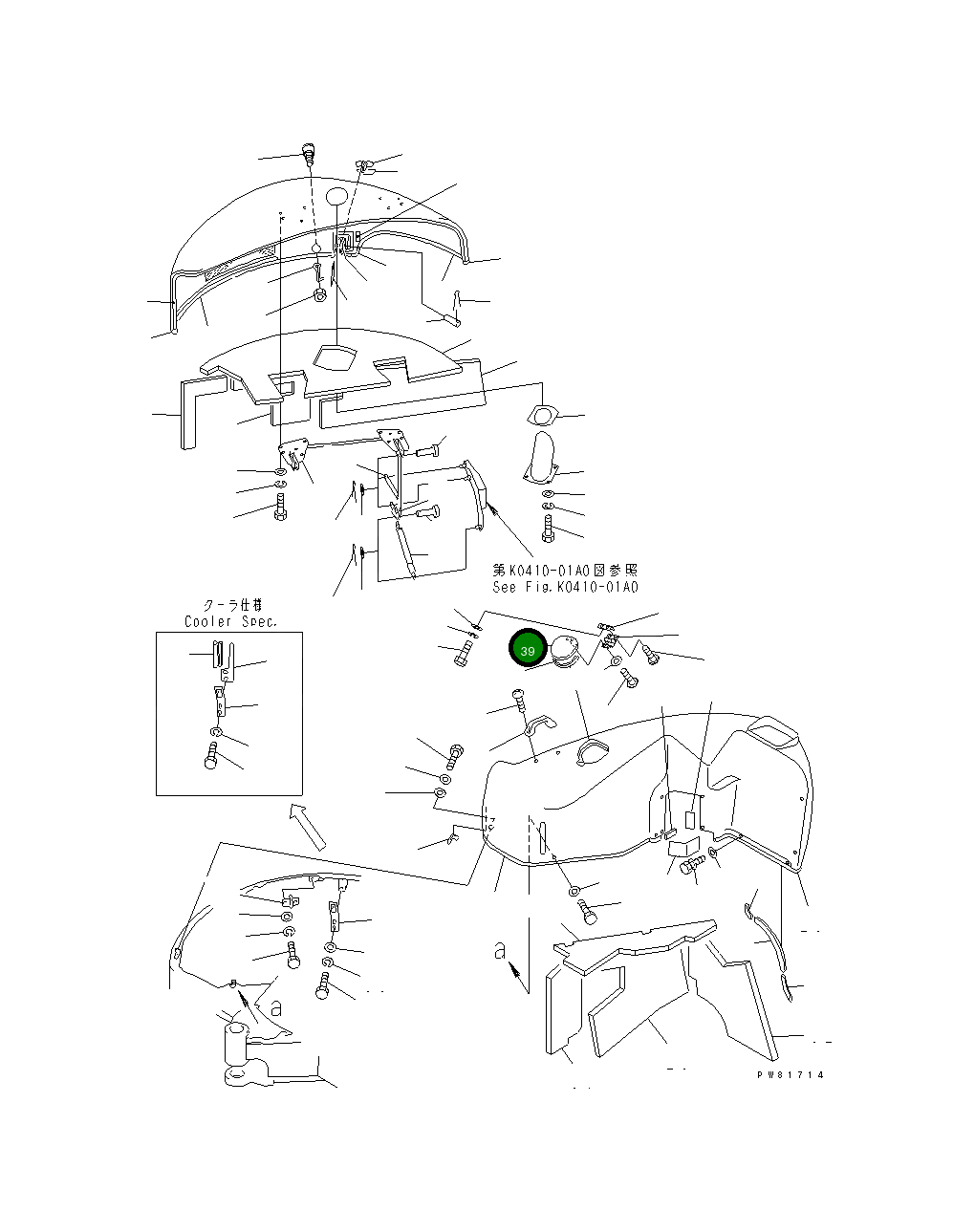 第K0410-01A0図参照
See Fig.K0410-01A0

クーラ仕様
Cooler Spec.

39

a

a

PW81714