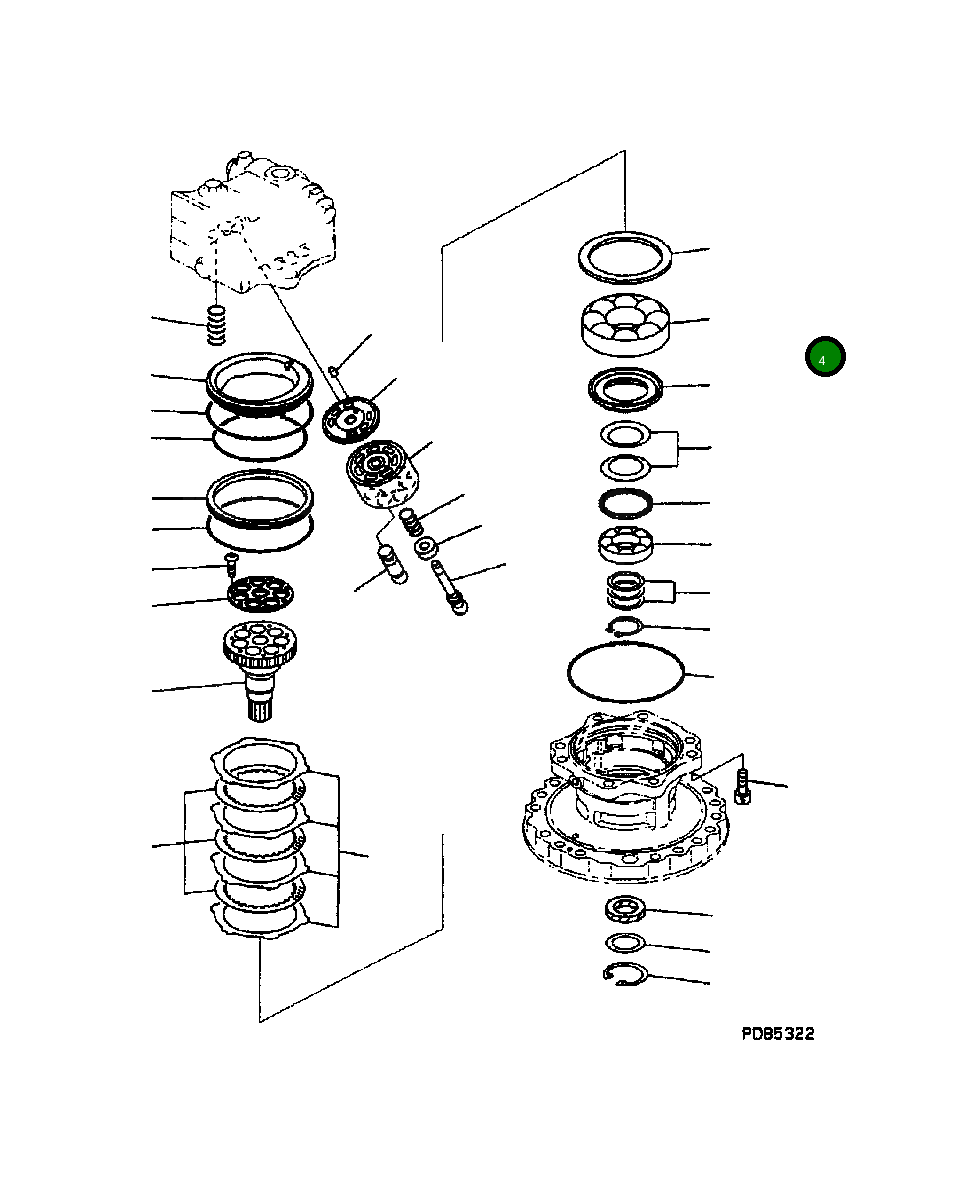 4

PD85322