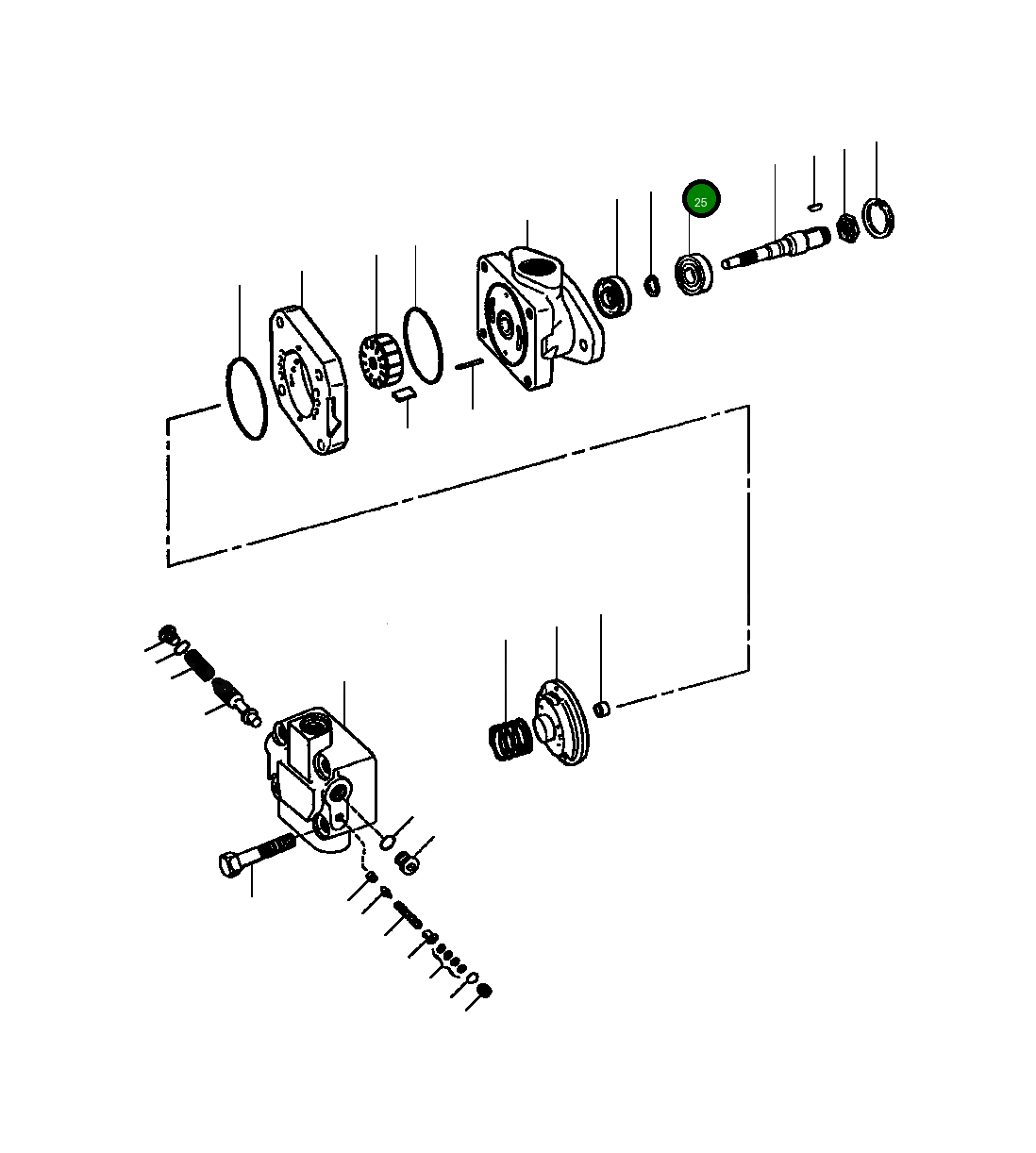 25