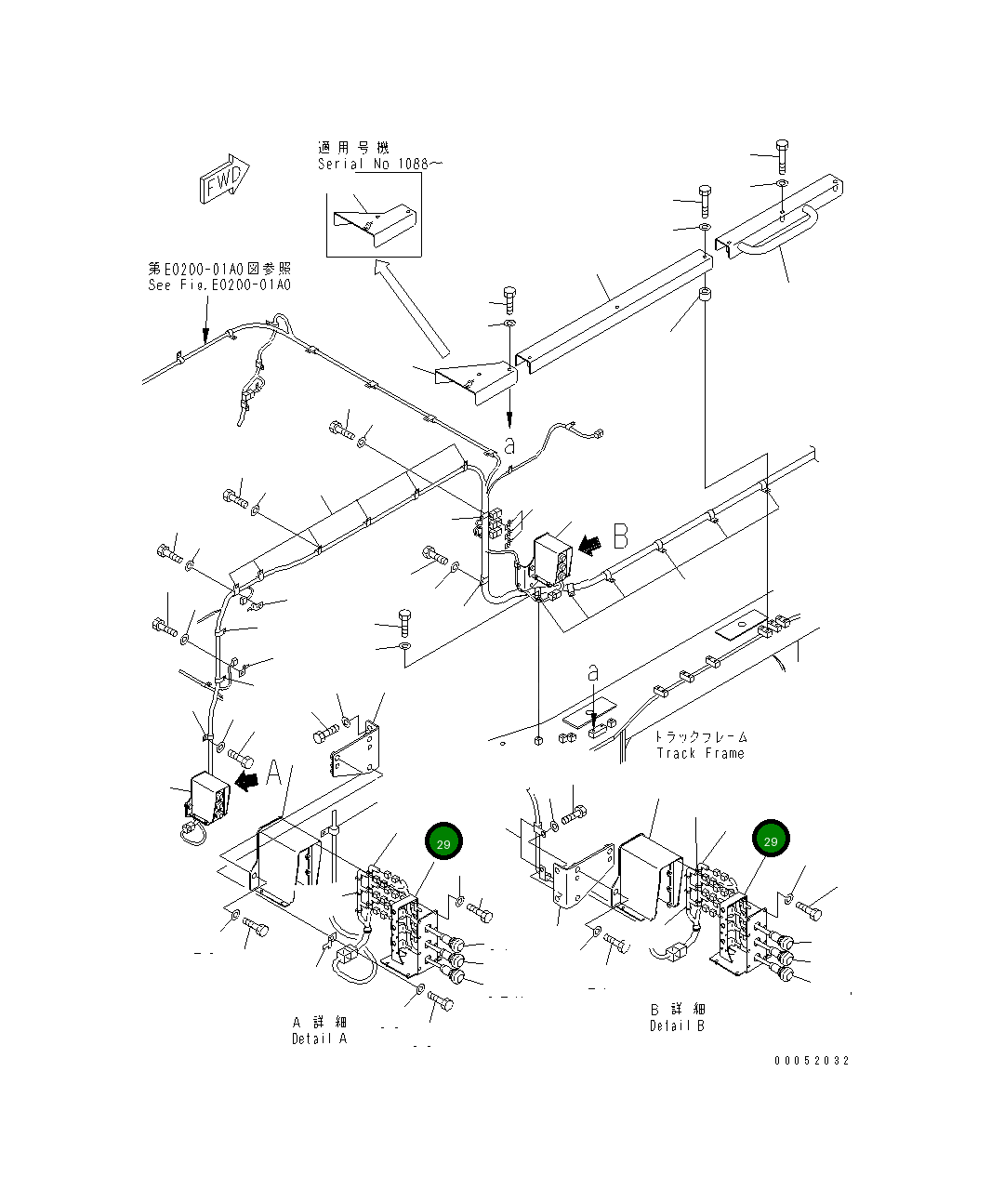 FWD

適用号機
Serial No 1088~

第E0200-01A0図参照
See Fig.E0200-01A0

a

B

a

トラックフレーム
Track Frame

A

29

29

A 詳細
Detail A

B 詳細
Detail B

00052032