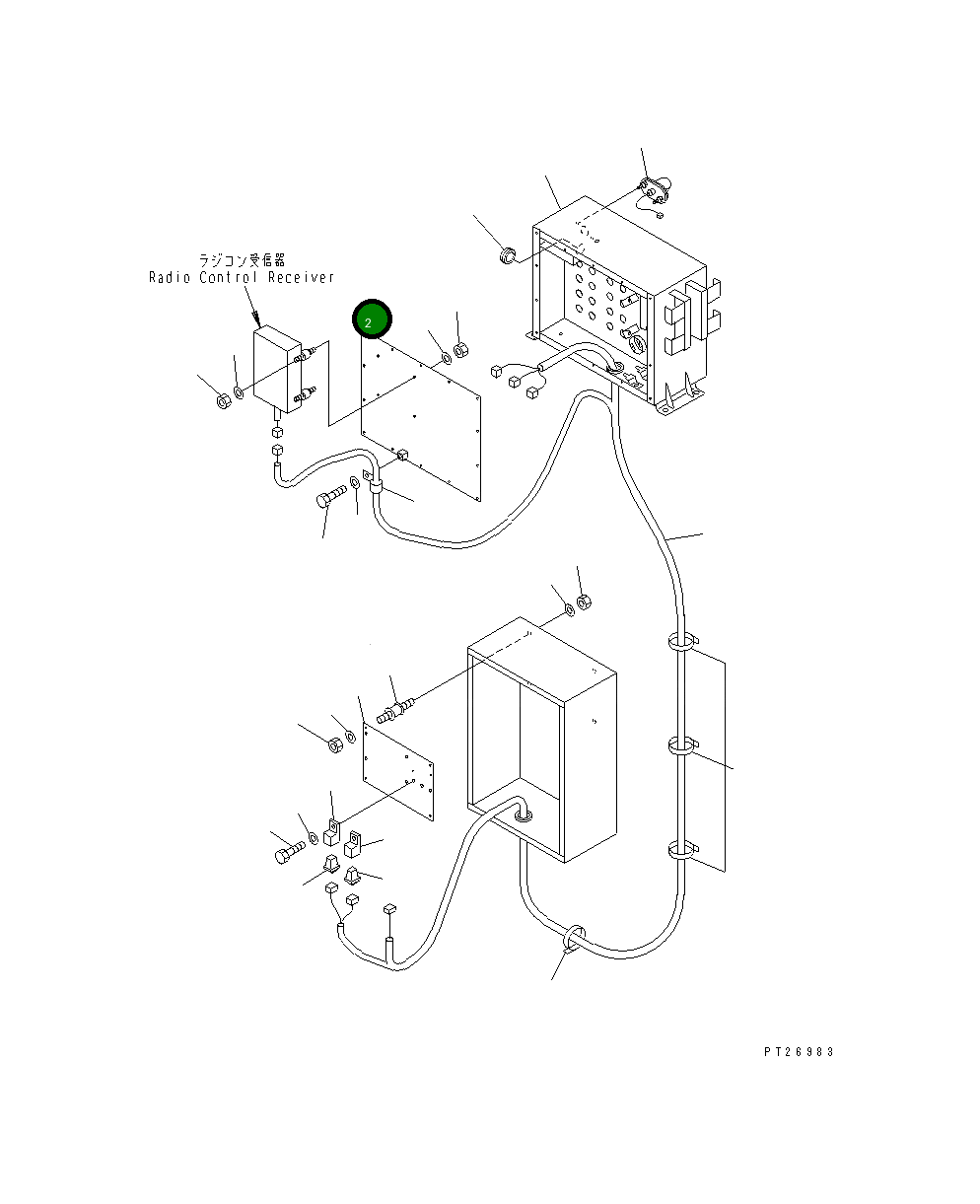 ラジコン受信器
Radio Control Receiver

2

PT26983