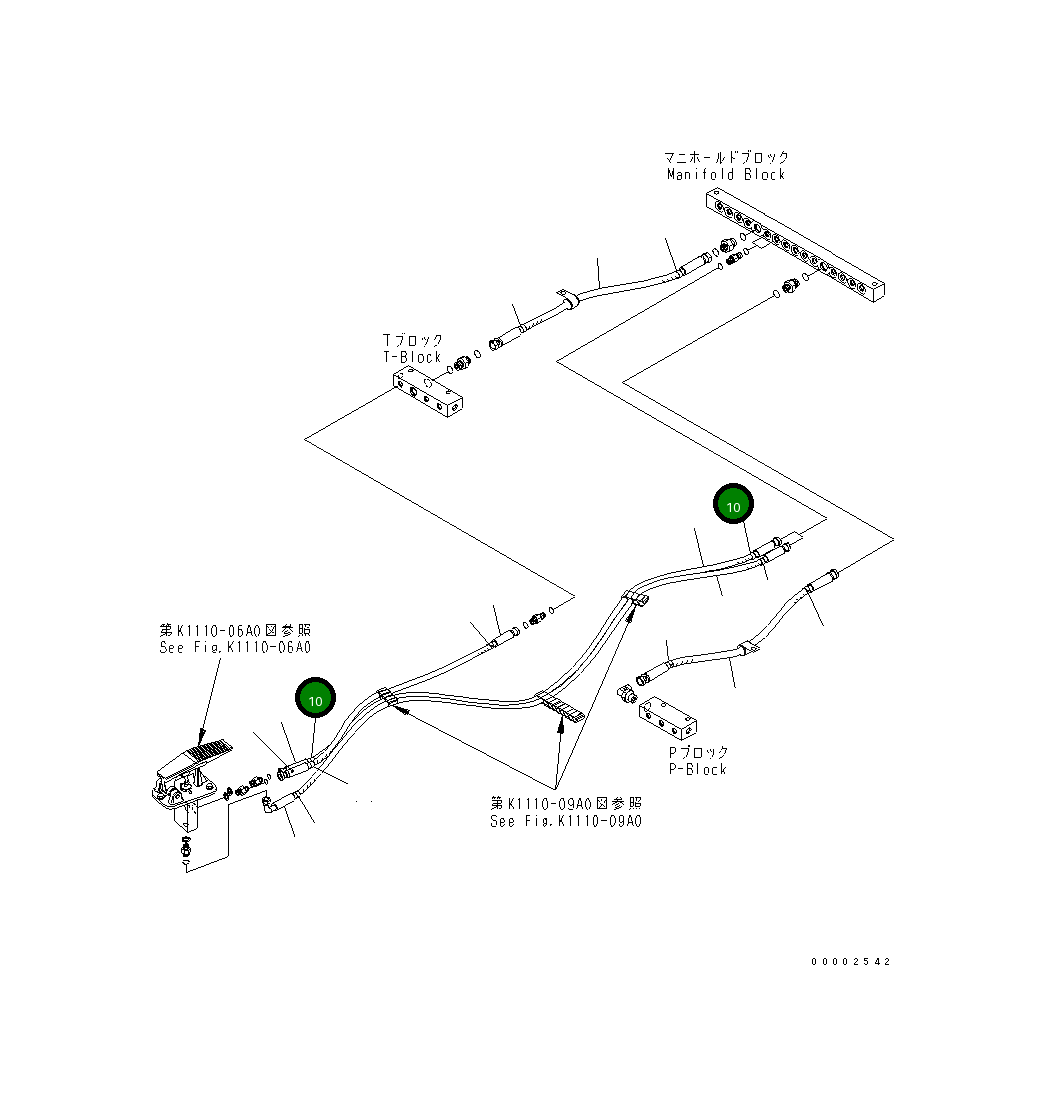 マニホールドブロック
Manifold Block

Tブロック
T-Block

10

第K1110-06A0図参照
See Fig.K1110-06A0

10

Pブロック
P-Block

第K1110-09A0図参照
See Fig.K1110-09A0

00002542