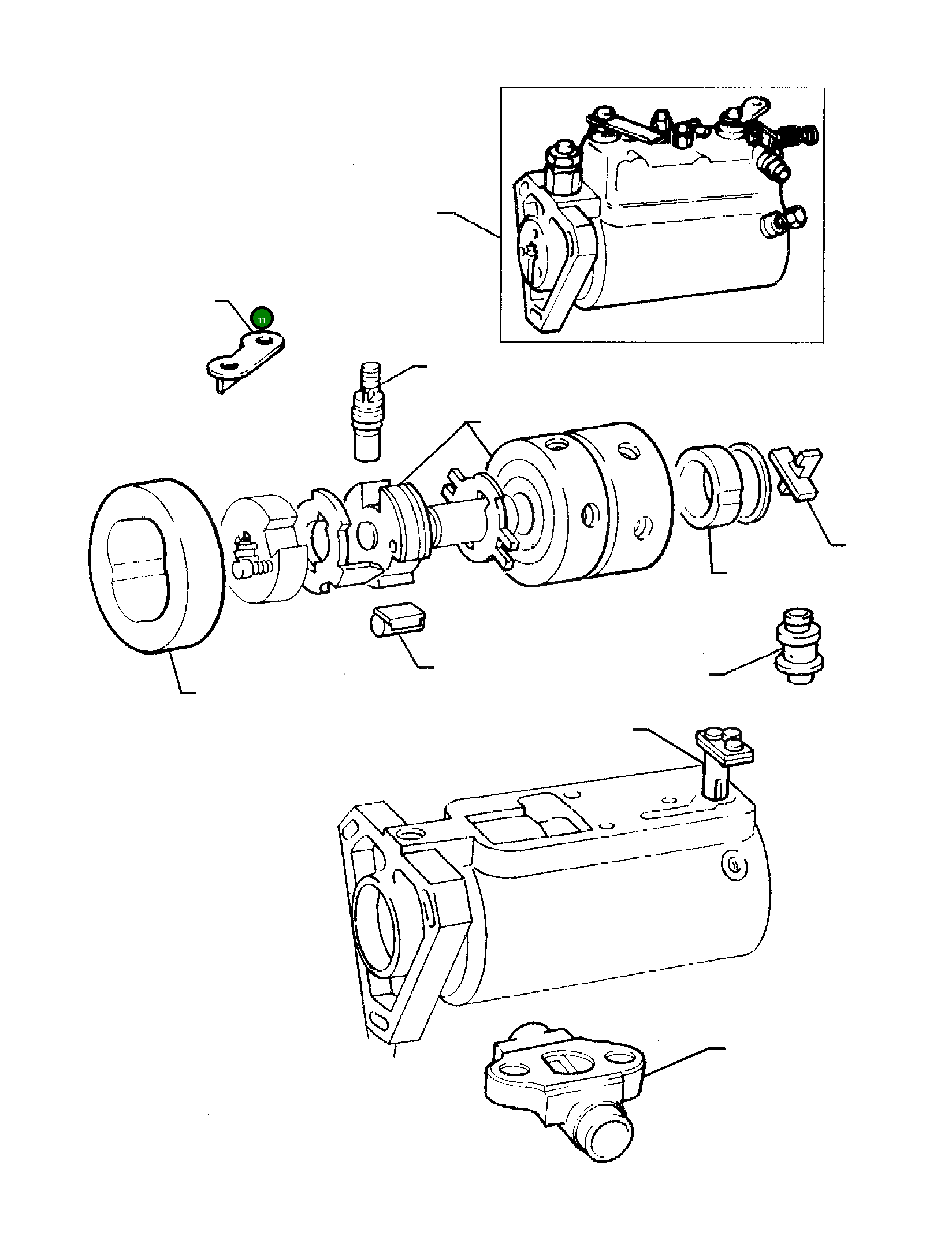 11