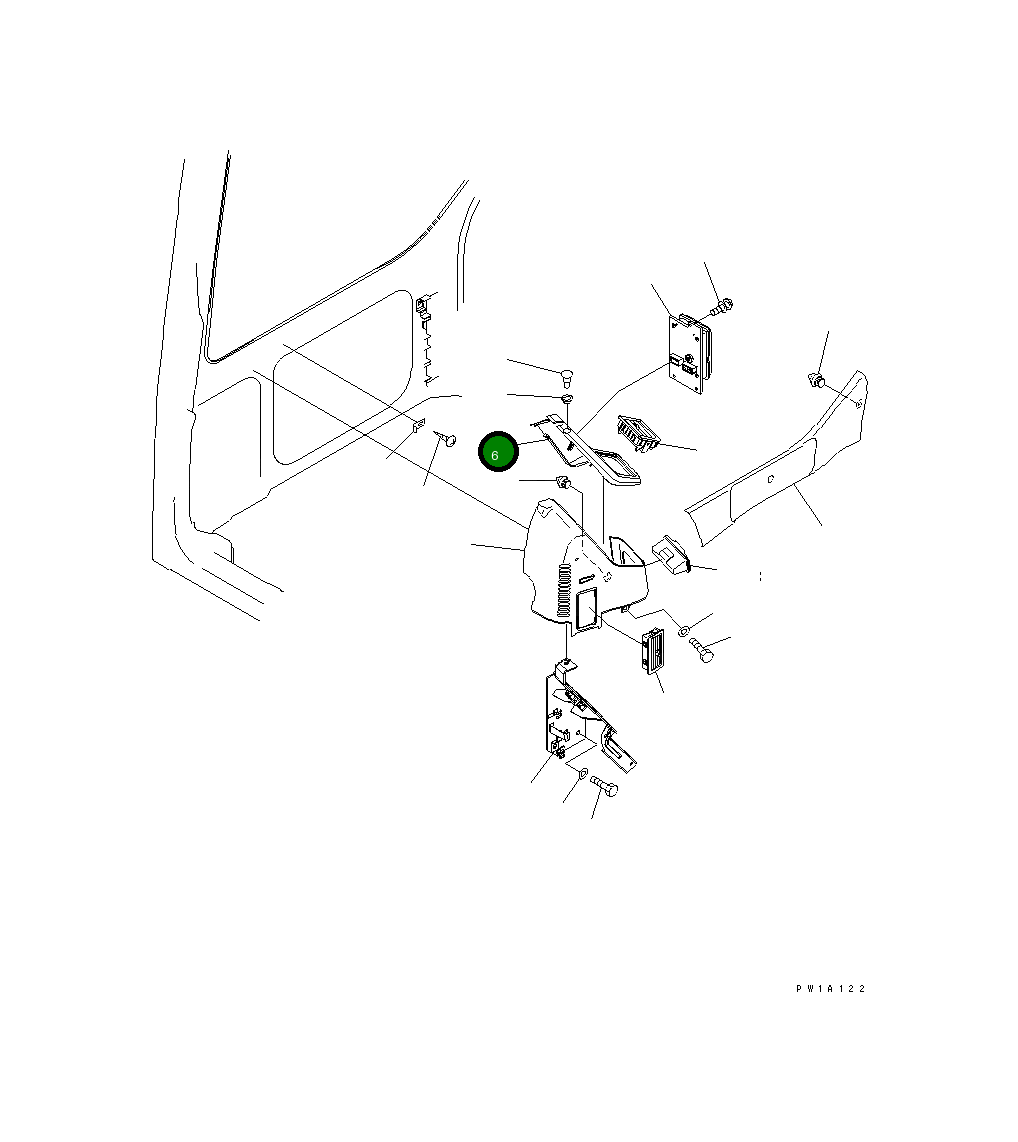 6

PW1A122