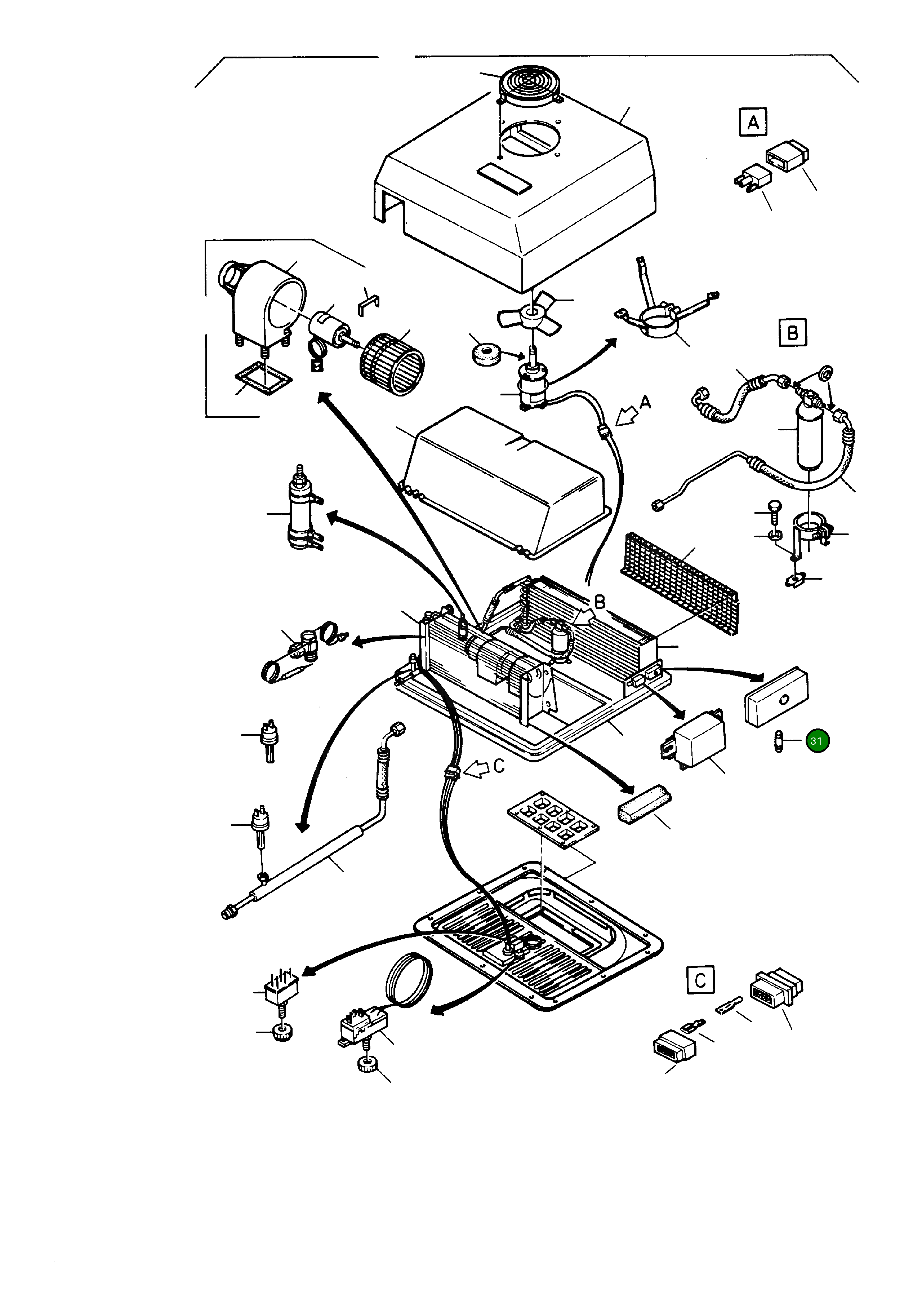 A

B

A

B

31

C

C