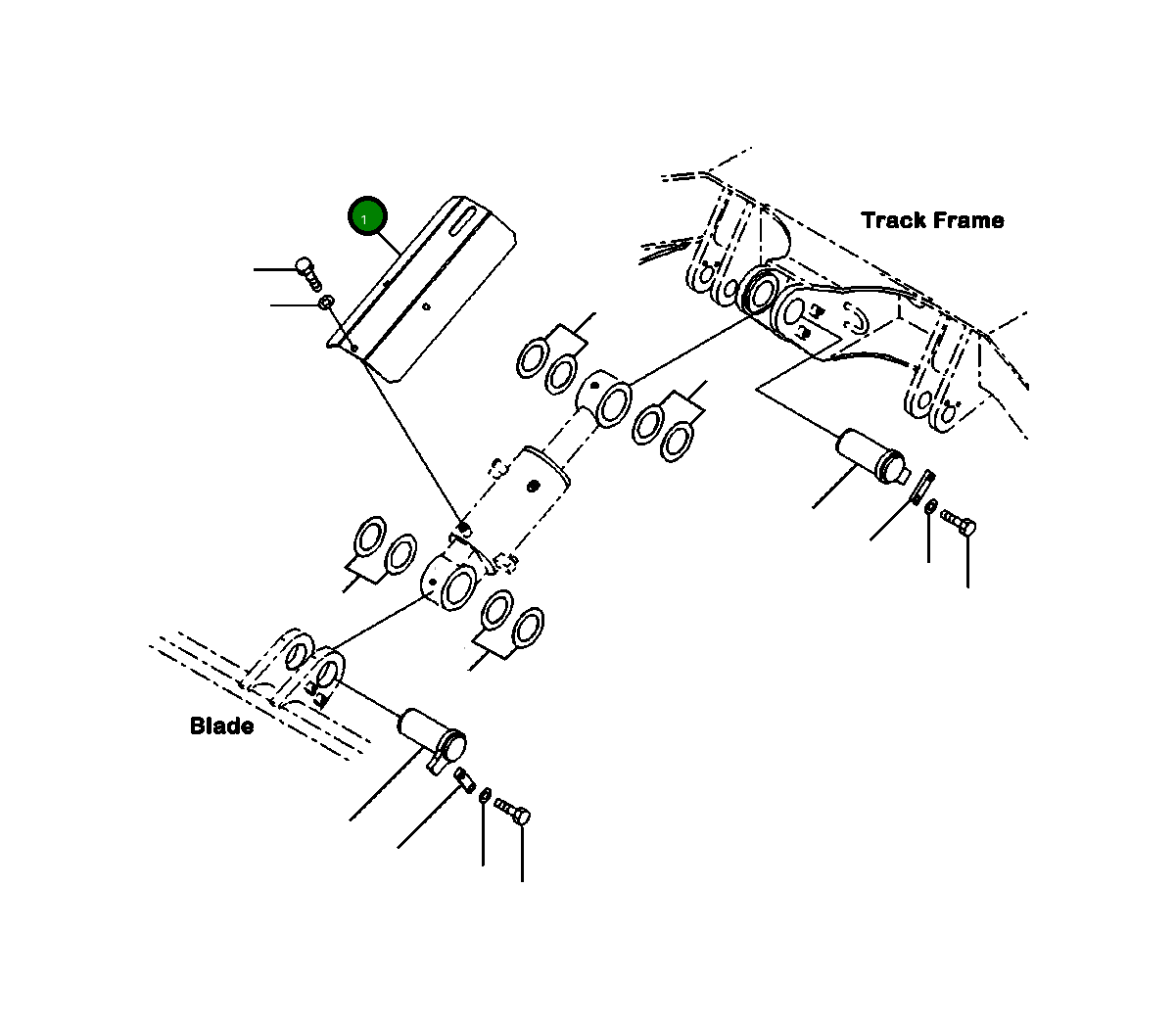 1

Track Frame

Blade