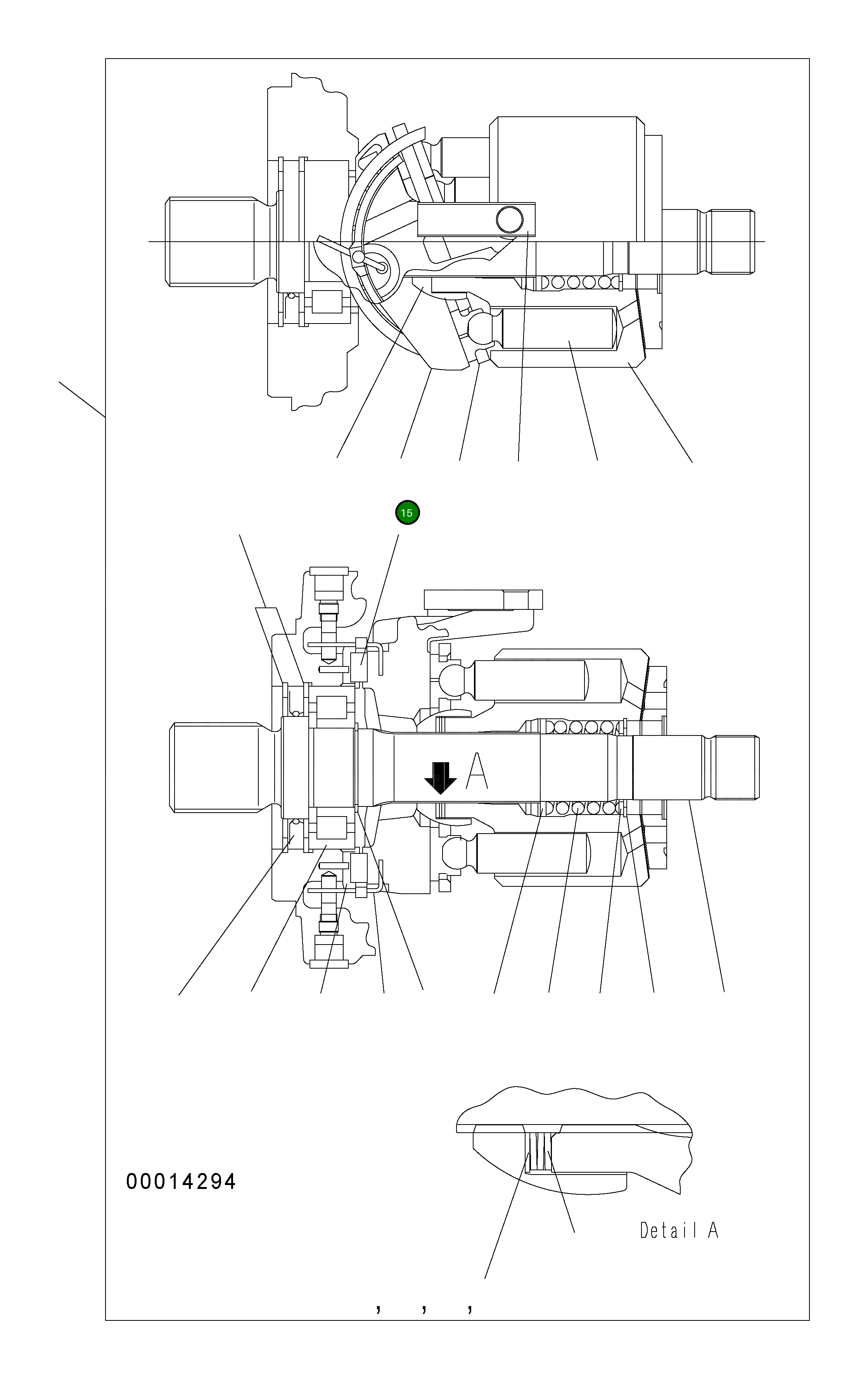 15

A

00014294

Detail A

, , ,