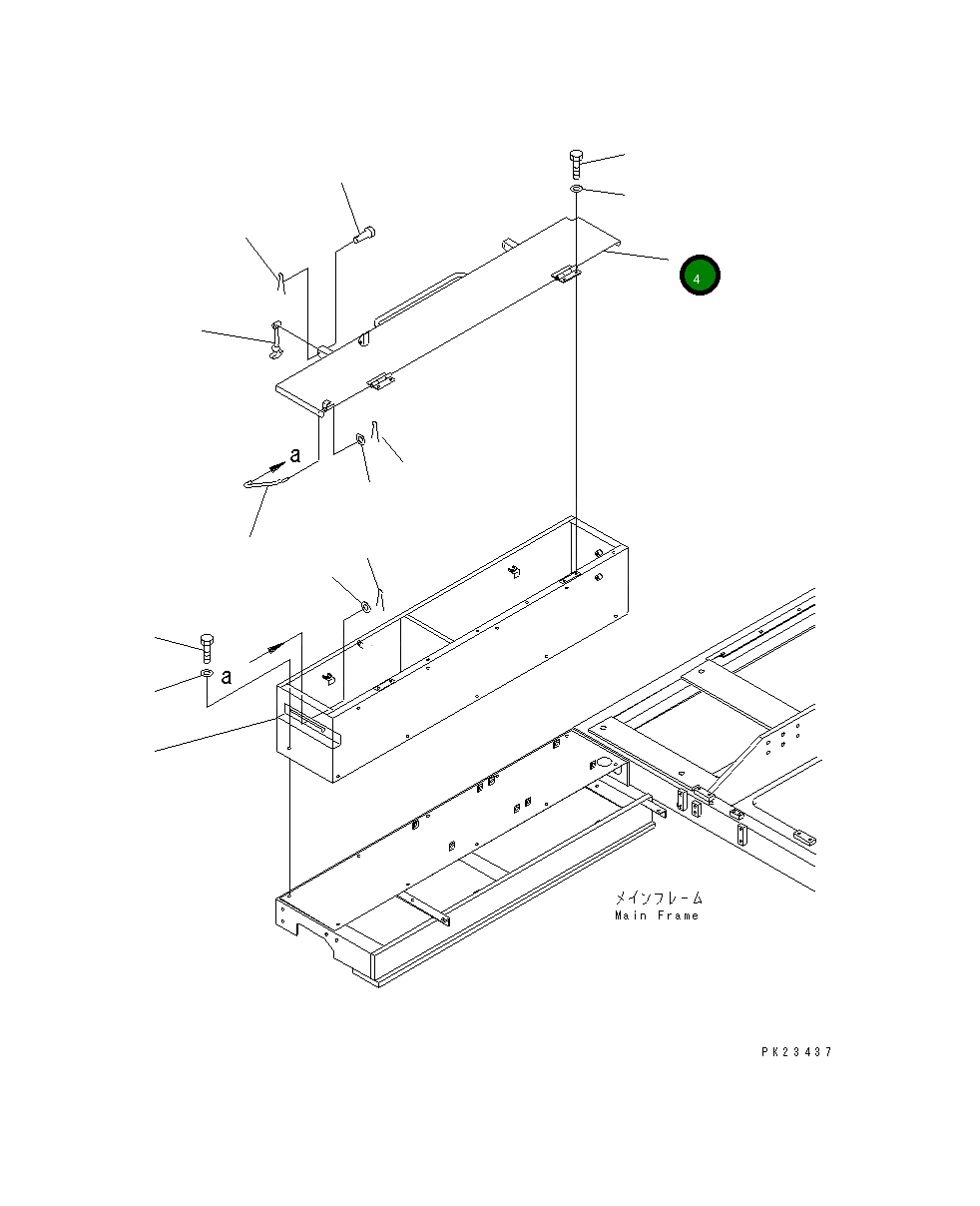 4

a

a

メインフレーム
Main Frame

PK23437