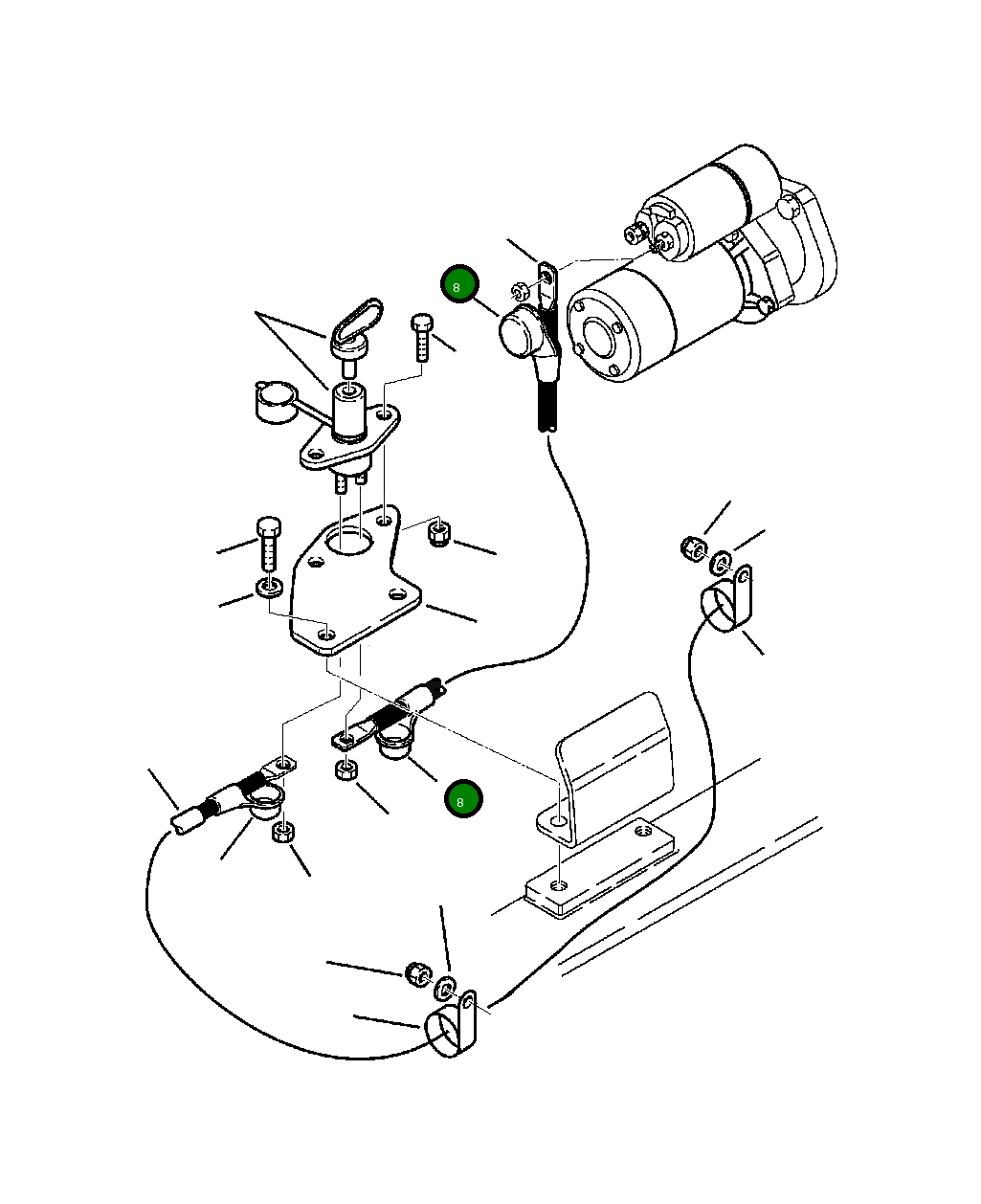 8

8