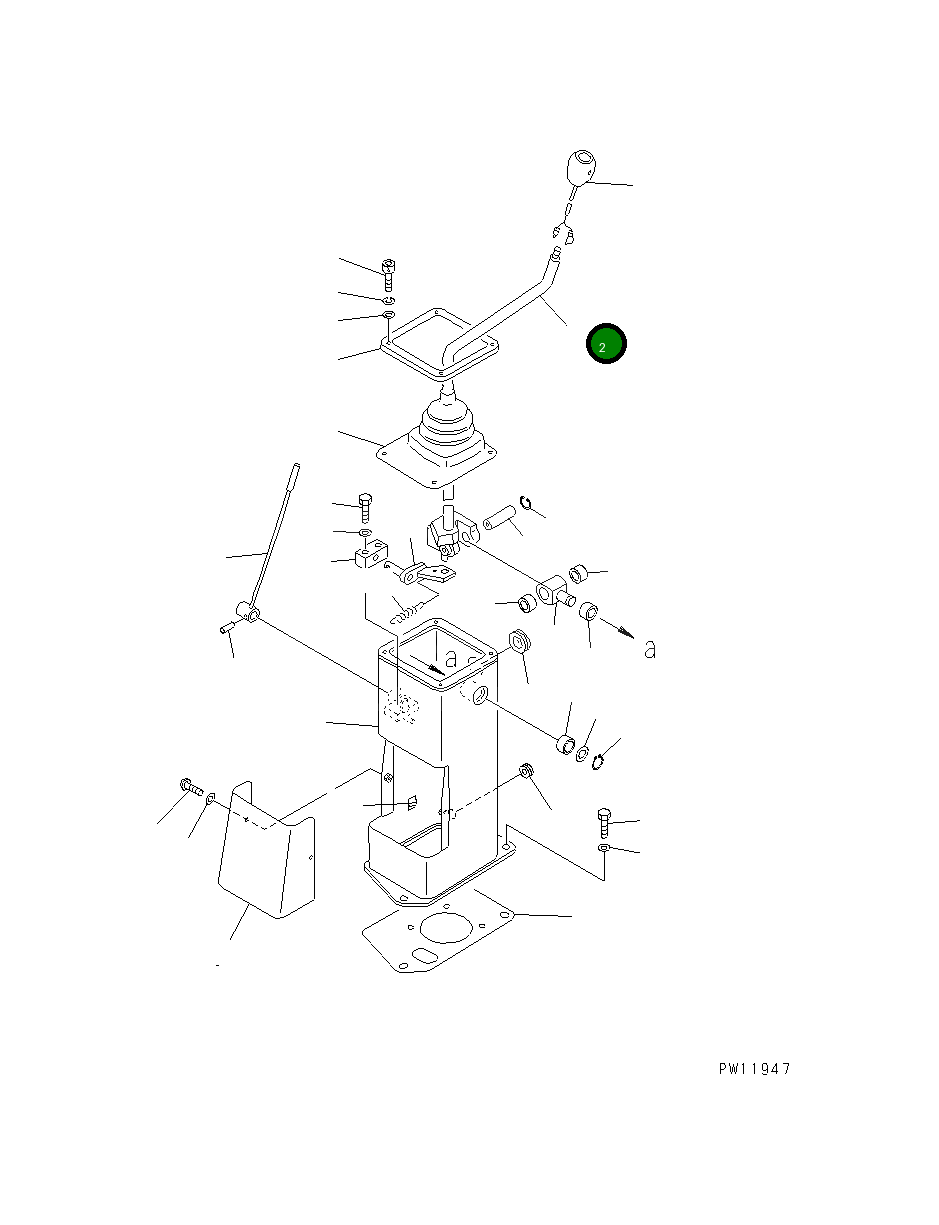 2

a

a

PW11947