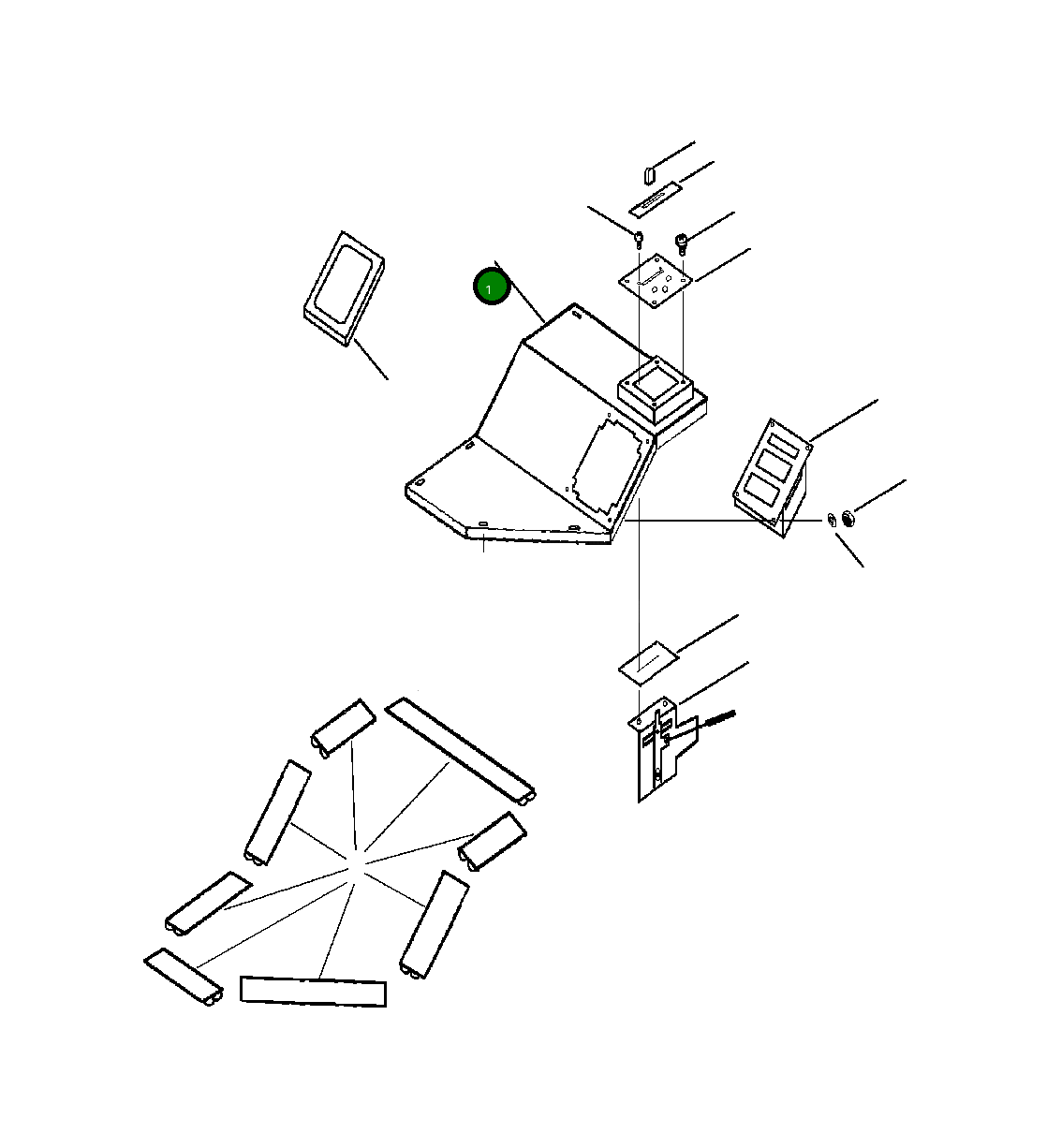 1