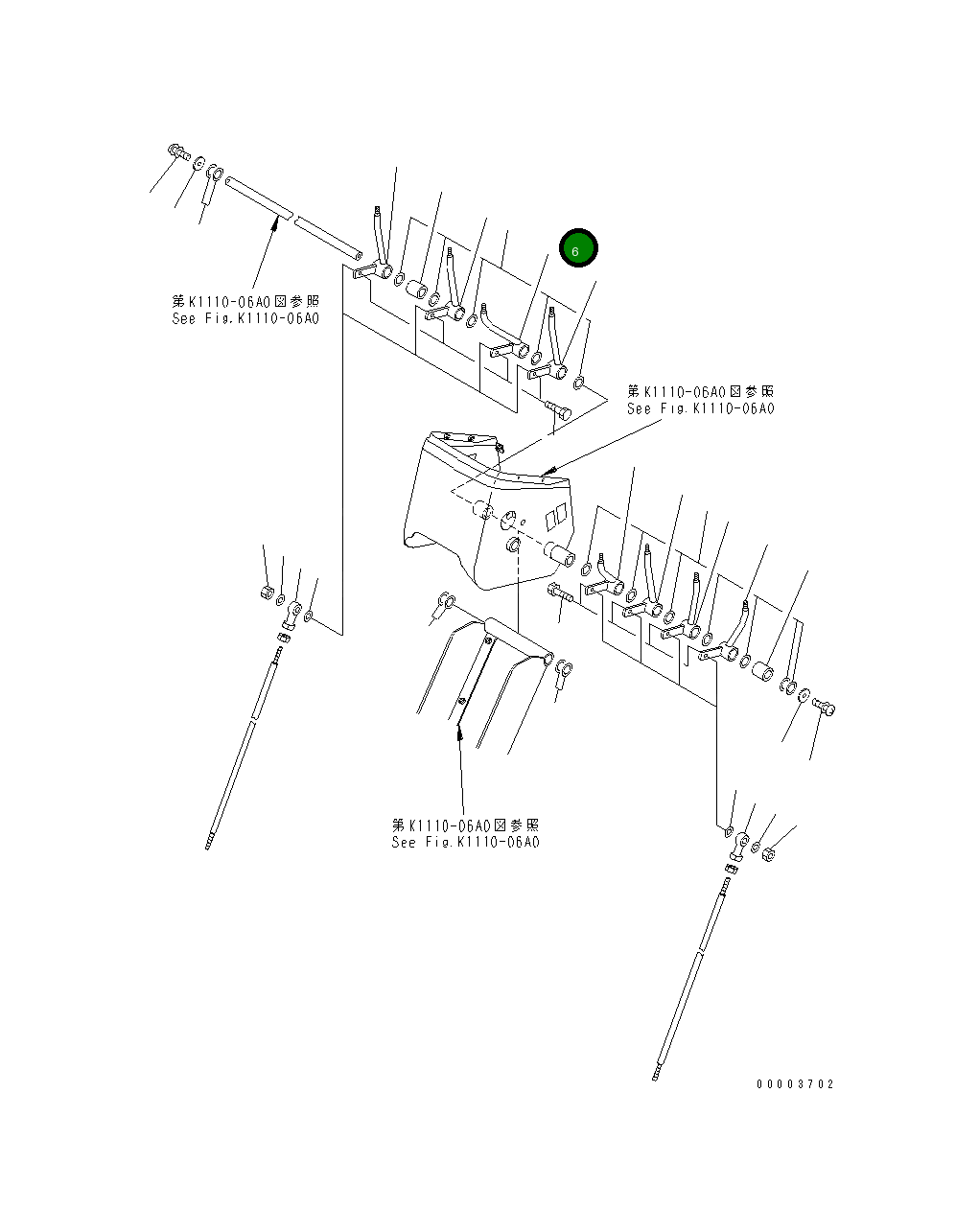 6

第K1110-06A0図参照
See Fig.K1110-06A0

第K1110-06A0図参照
See Fig.K1110-06A0

第K1110-06A0図参照
See Fig.K1110-06A0

00003702