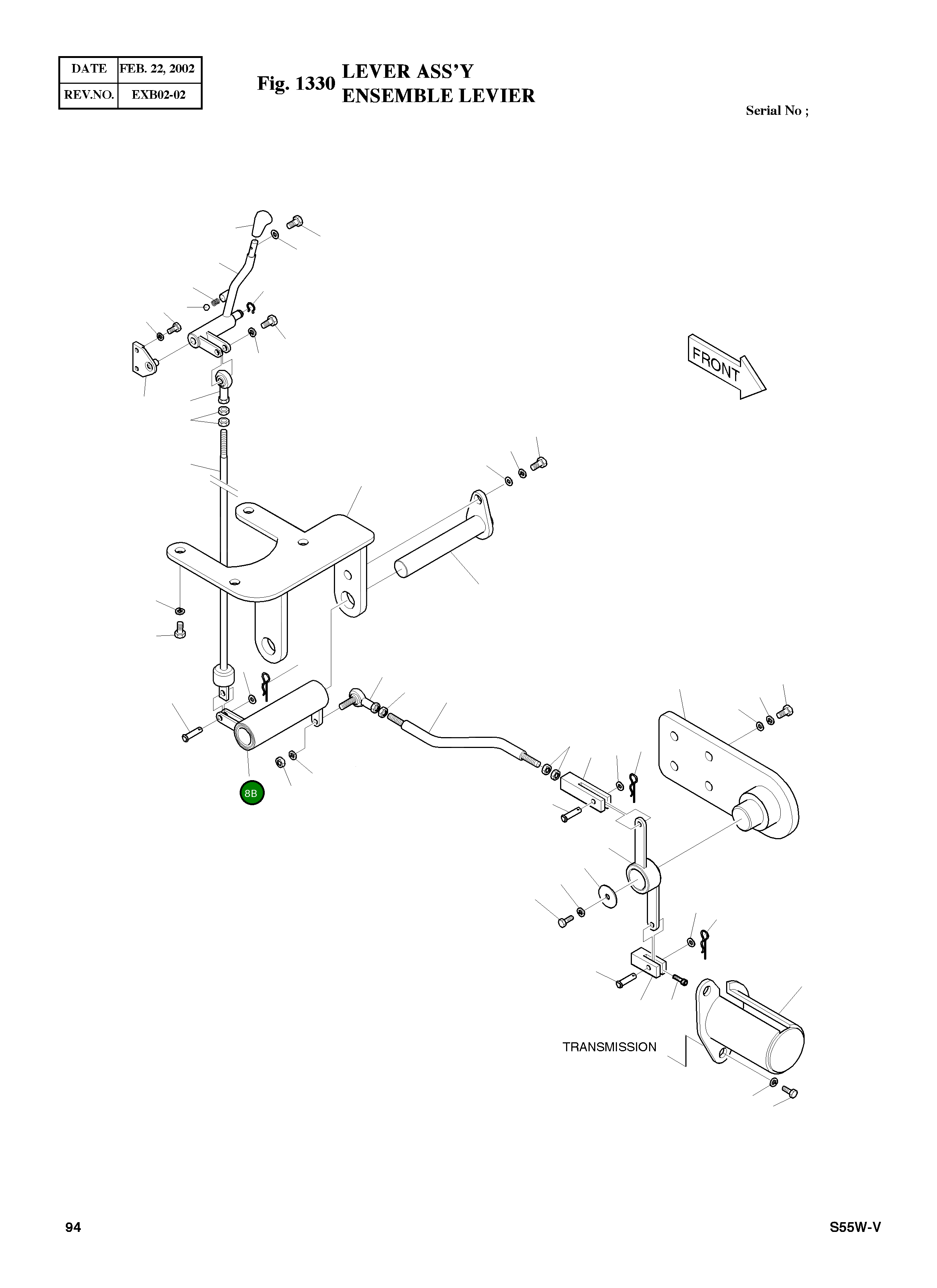 | DATE | FEB. 22, 2002 |
|---|---|
| REV.NO. | EXB02-02 |

Fig. 1330 LEVER ASS'Y
ENSEMBLE LEVIER

Serial No ;

FRONT

8B

TRANSMISSION

94

S55W-V