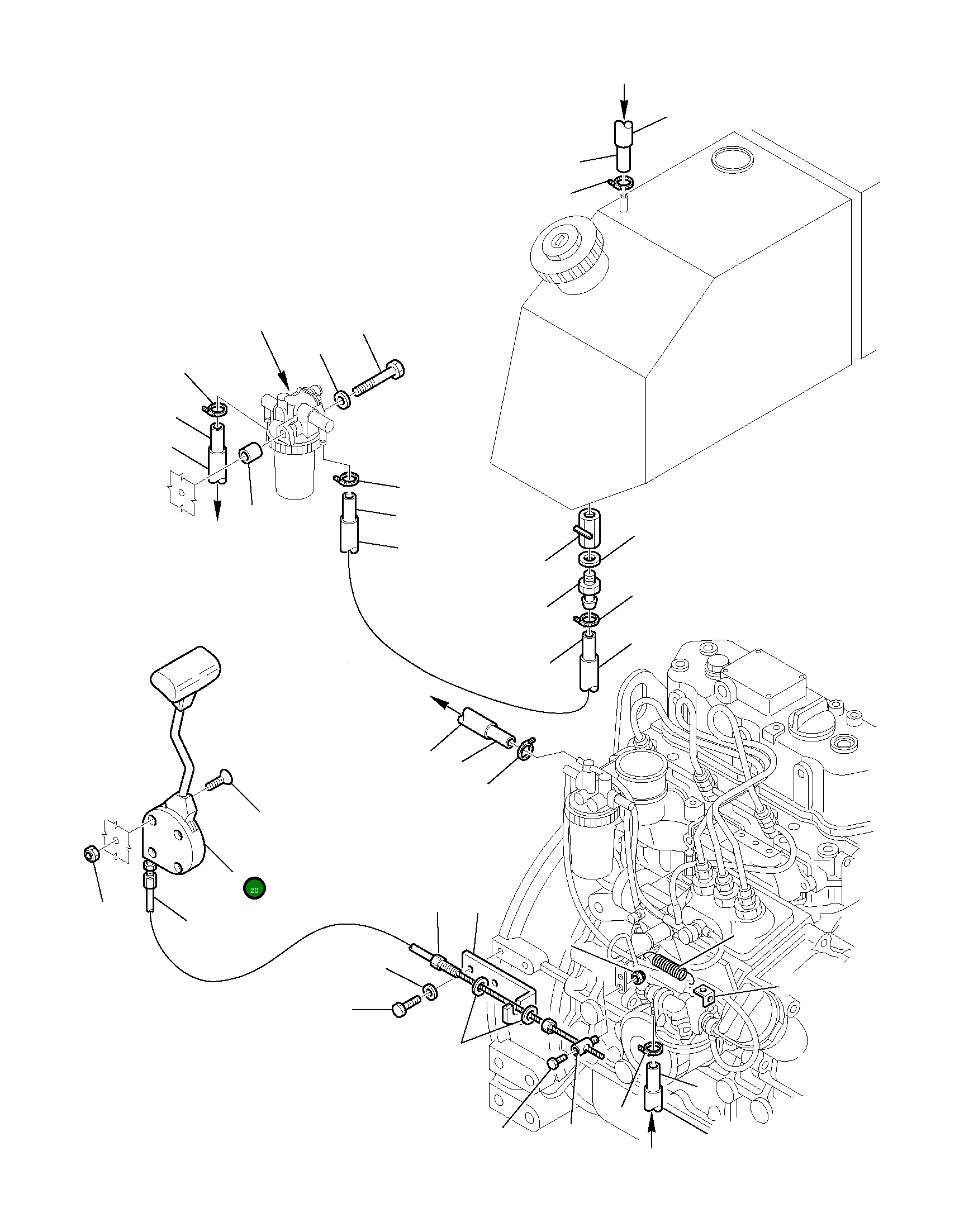 20