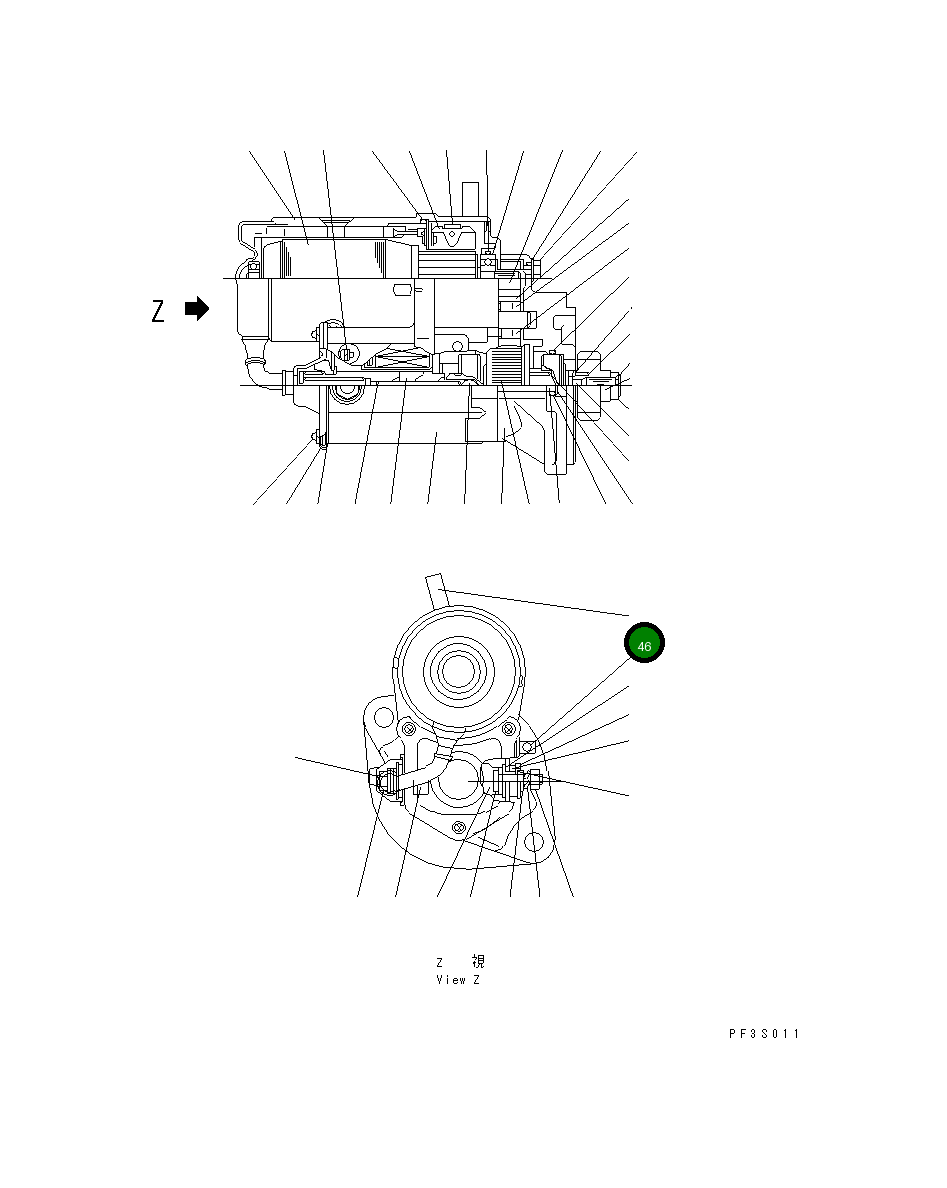 Z

46

Z 視
View Z

PF3S011