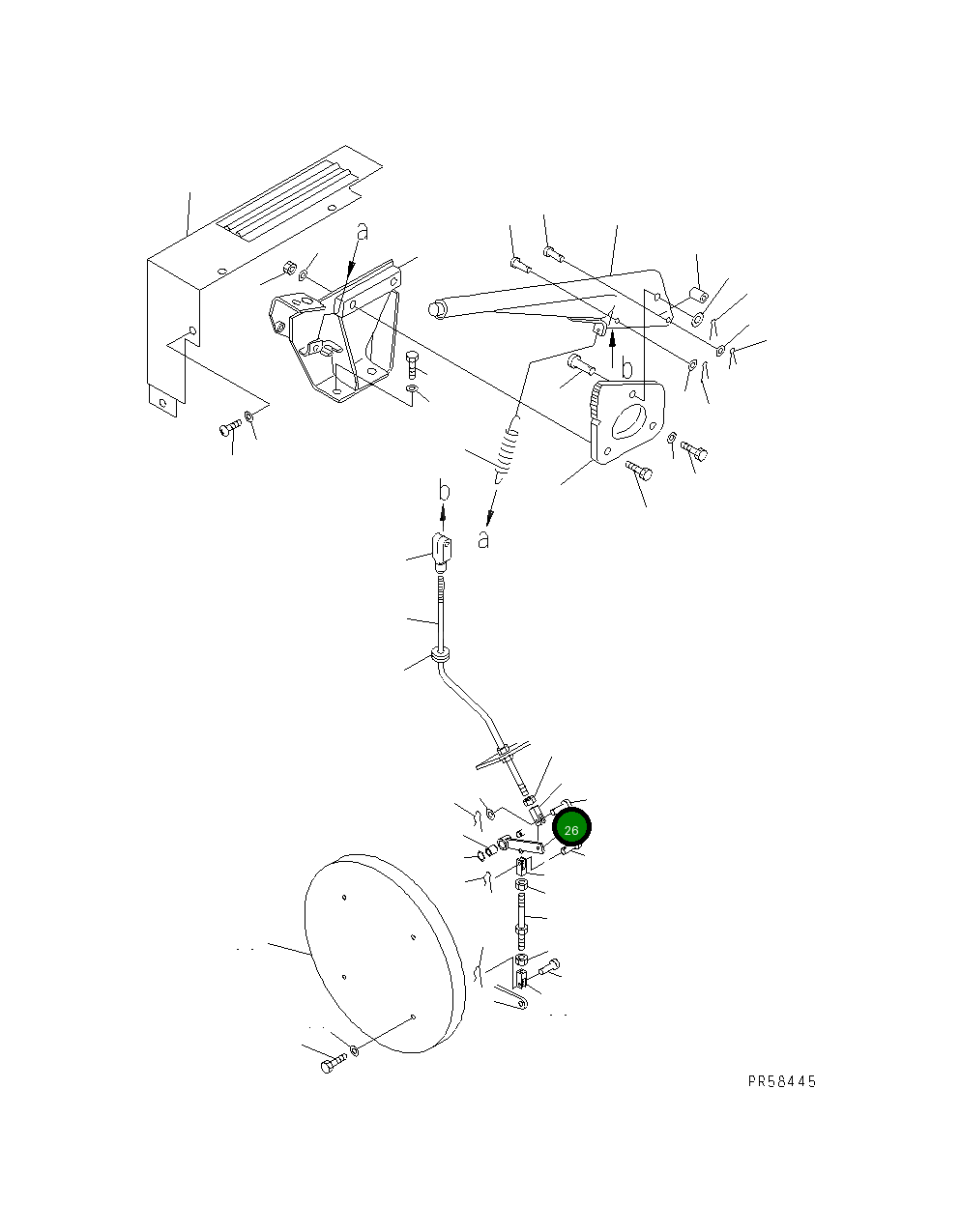 a
b
b
a
26
PR58445