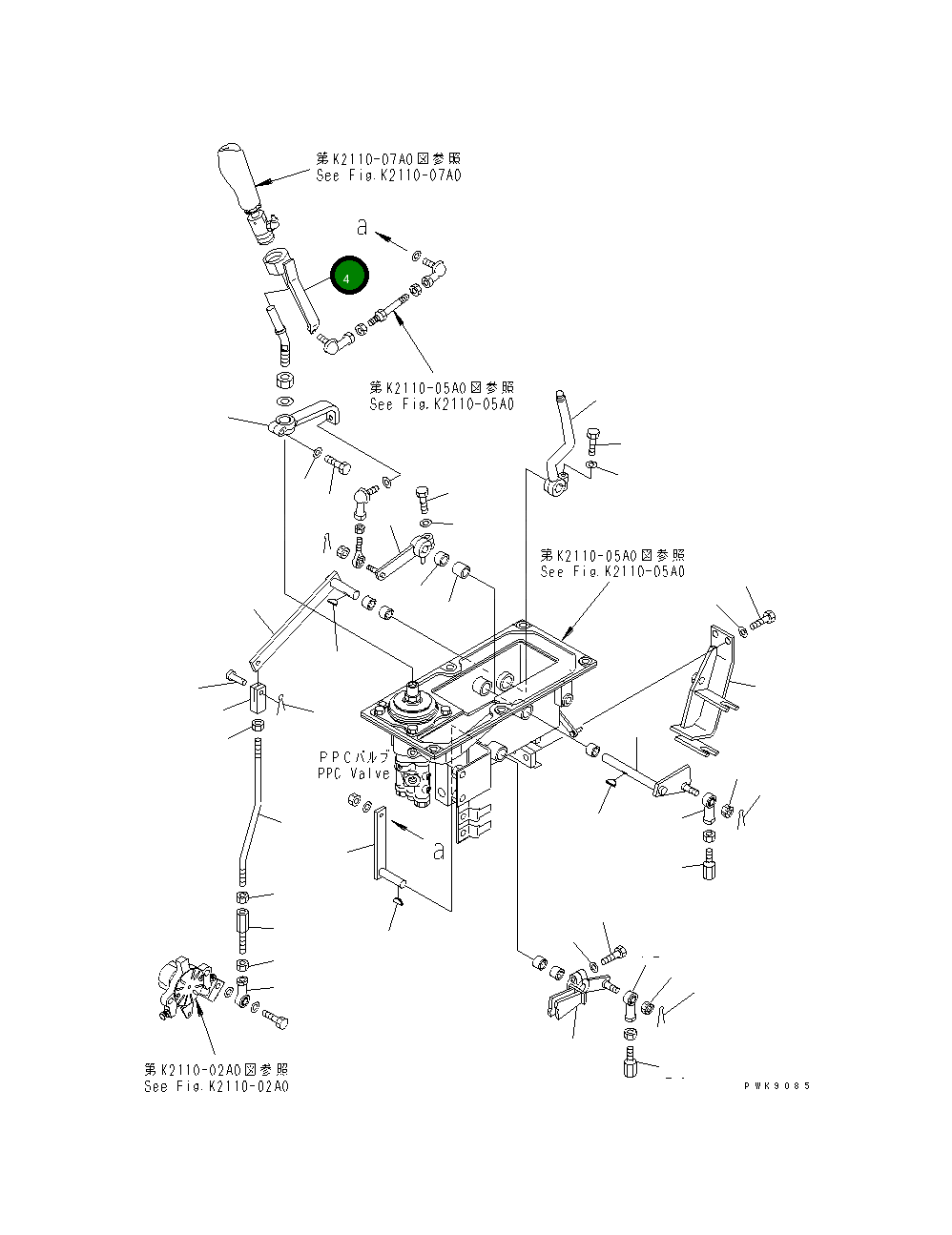 第K2110-07A0図参照
See Fig.K2110-07A0

a

4

第K2110-05A0図参照
See Fig.K2110-05A0

第K2110-05A0図参照
See Fig.K2110-05A0

PPCバルブ
PPC Valve

a

第K2110-02A0図参照
See Fig.K2110-02A0

PWK9085