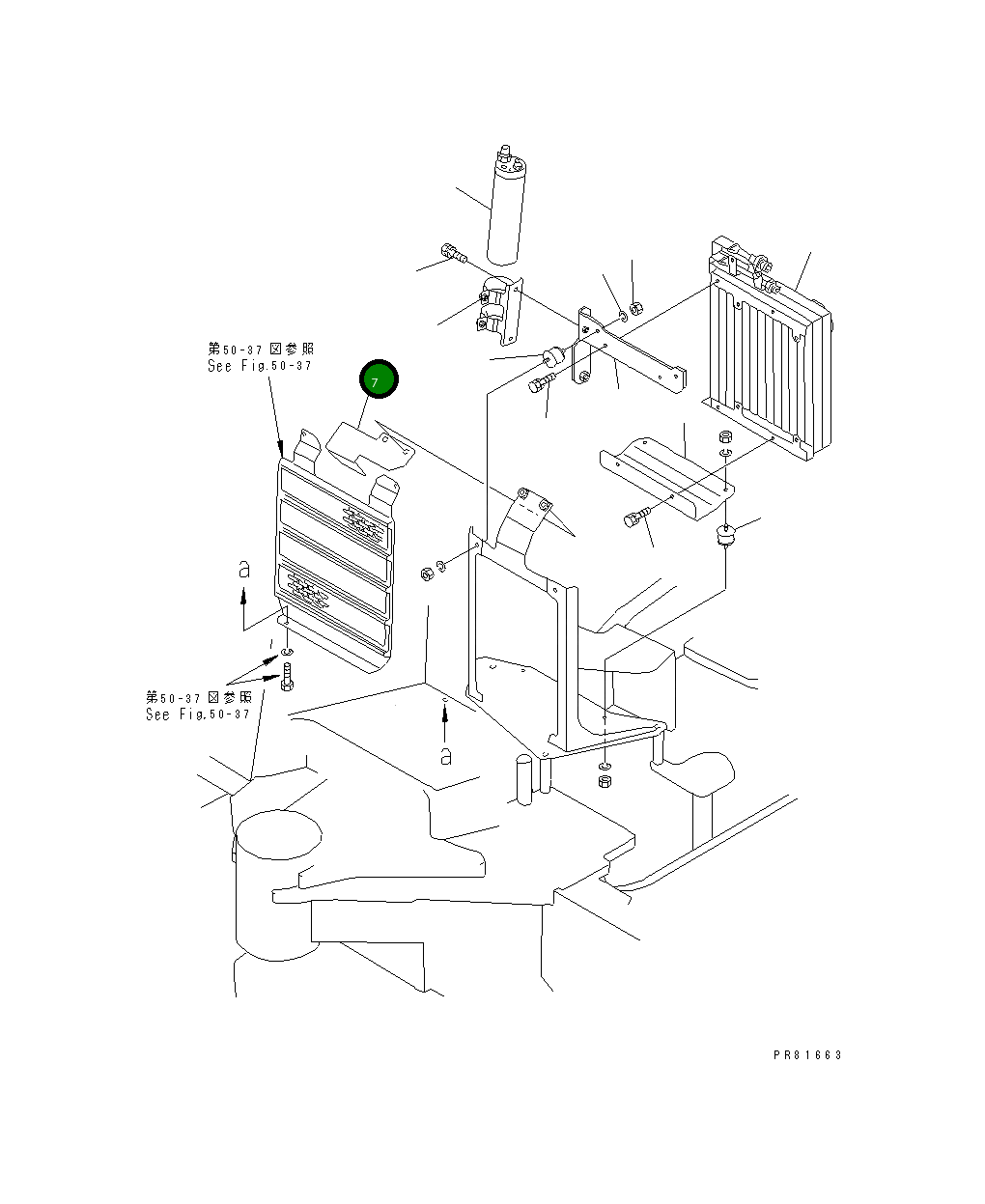 第50-37図参照
See Fig.50-37

7

a

第50-37図参照
See Fig.50-37

a

PR81663