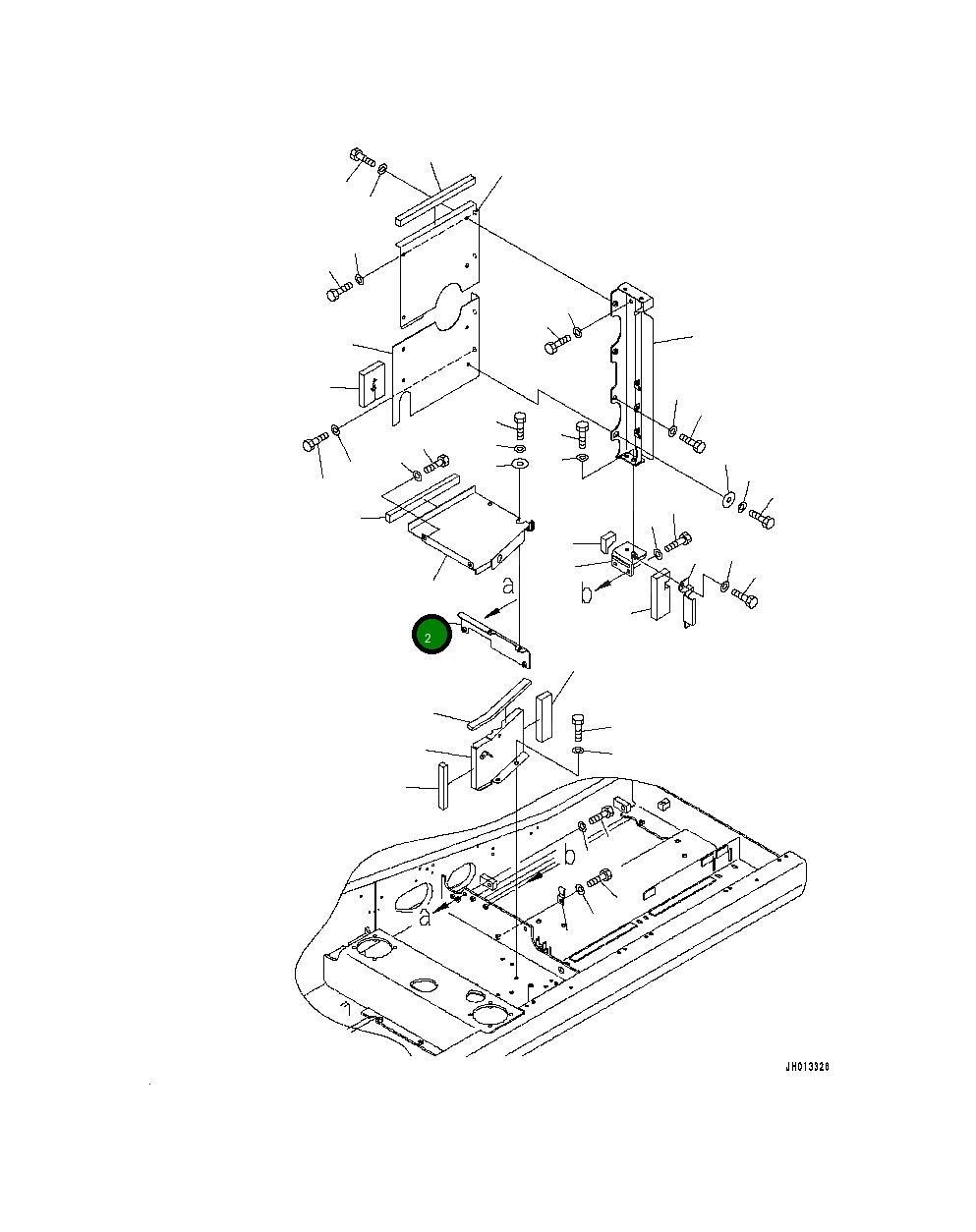 a
b
2
b
a
JH013328