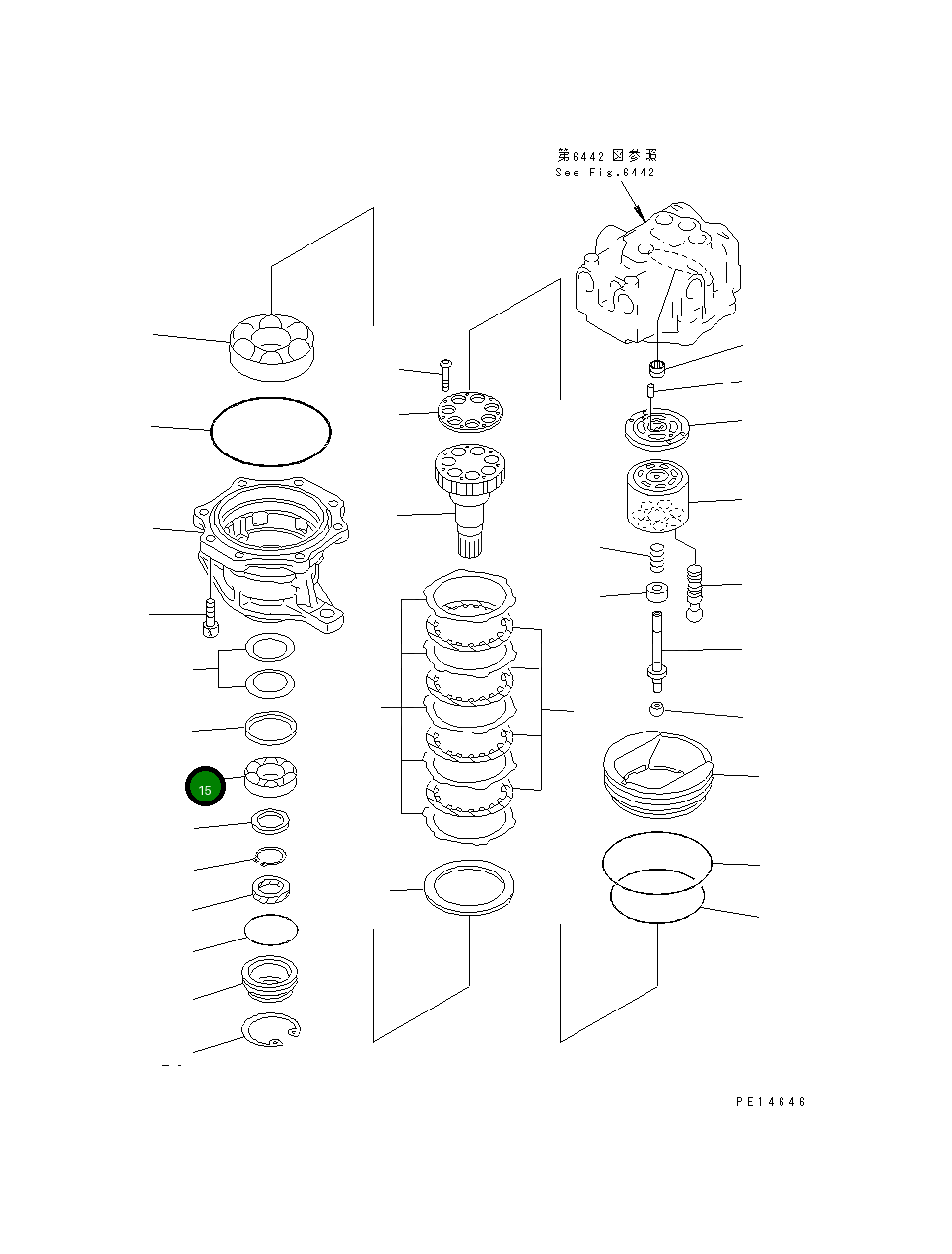 第6442図参照
See Fig.6442

15

PE14646