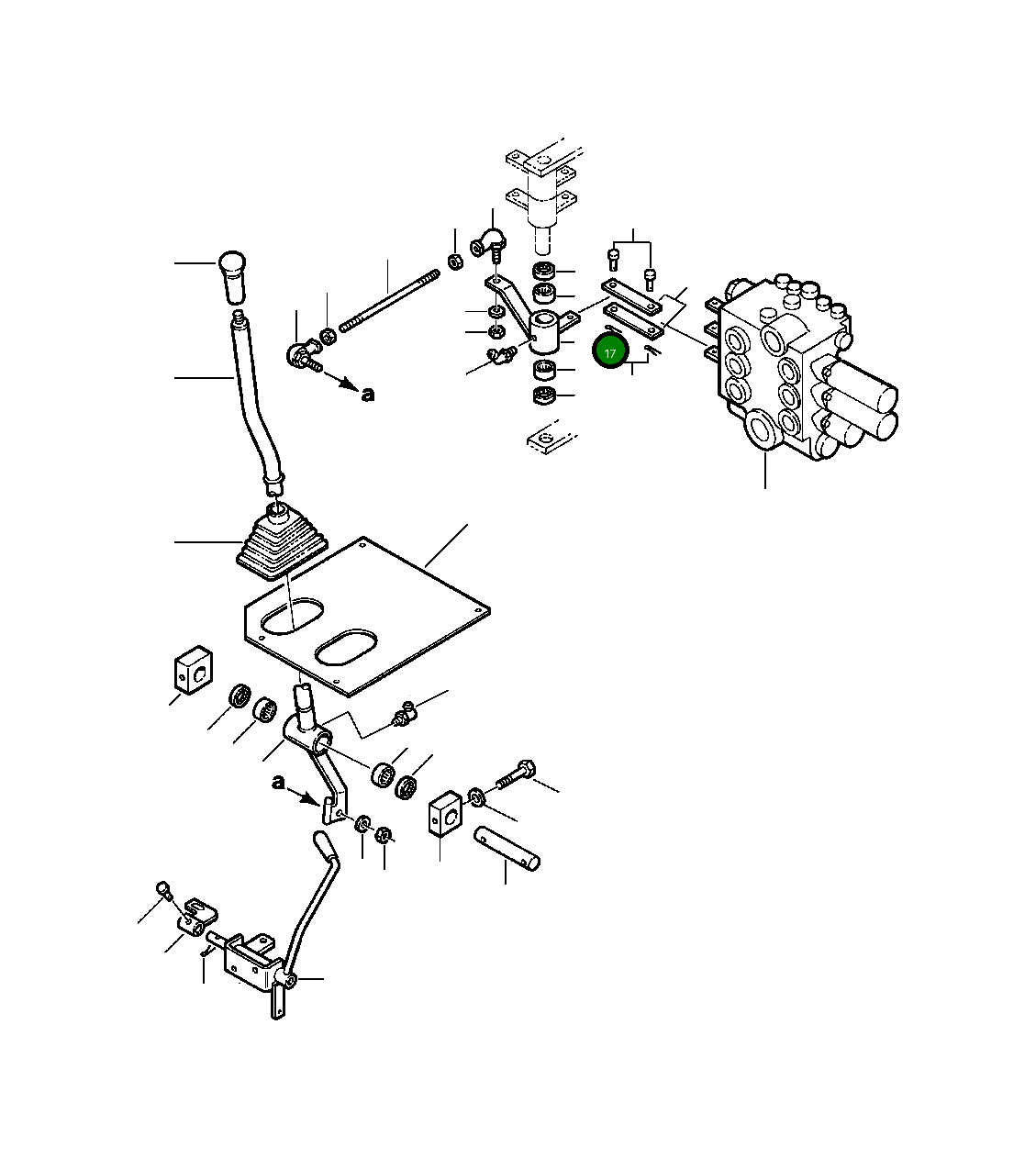 a
17
a