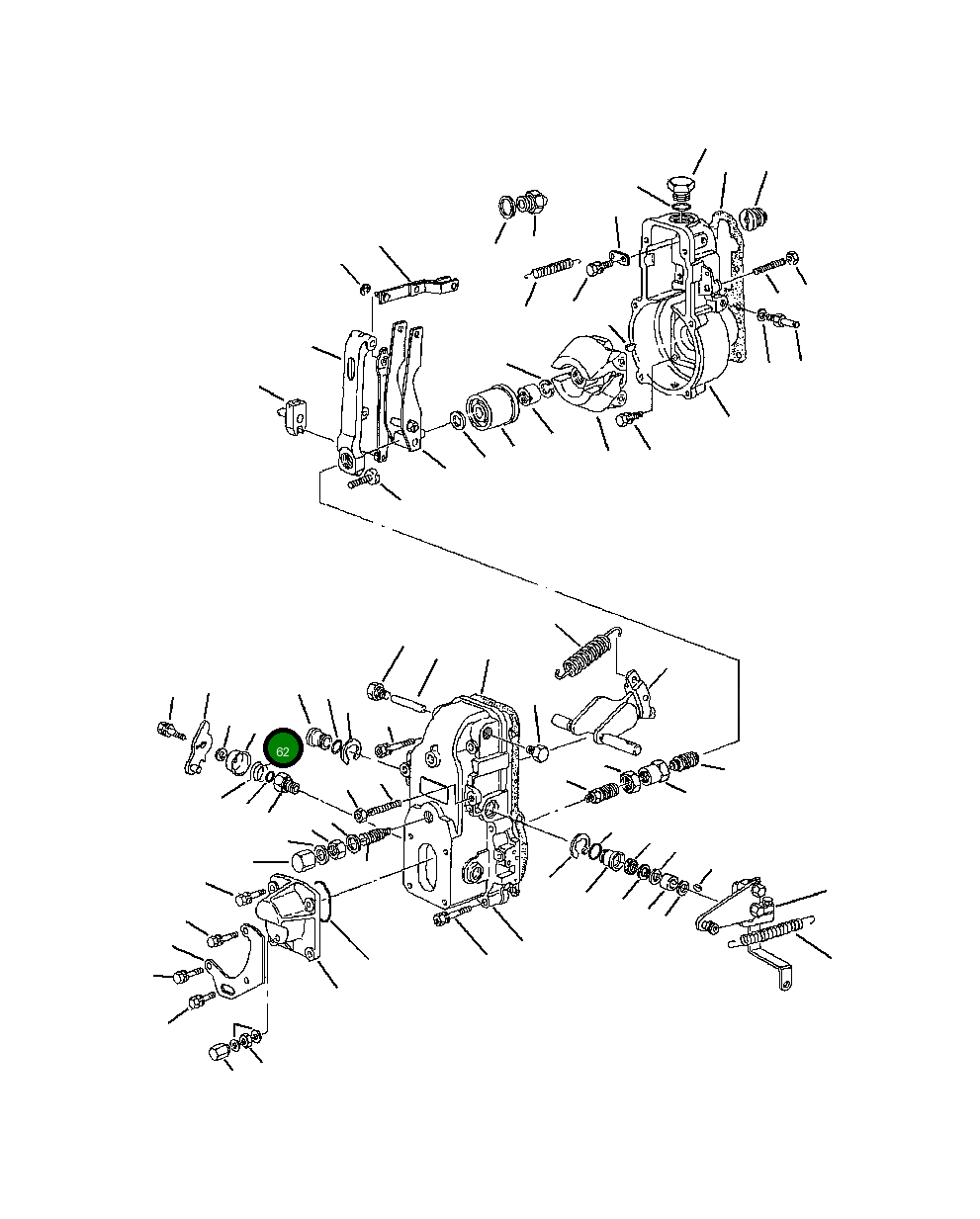 62