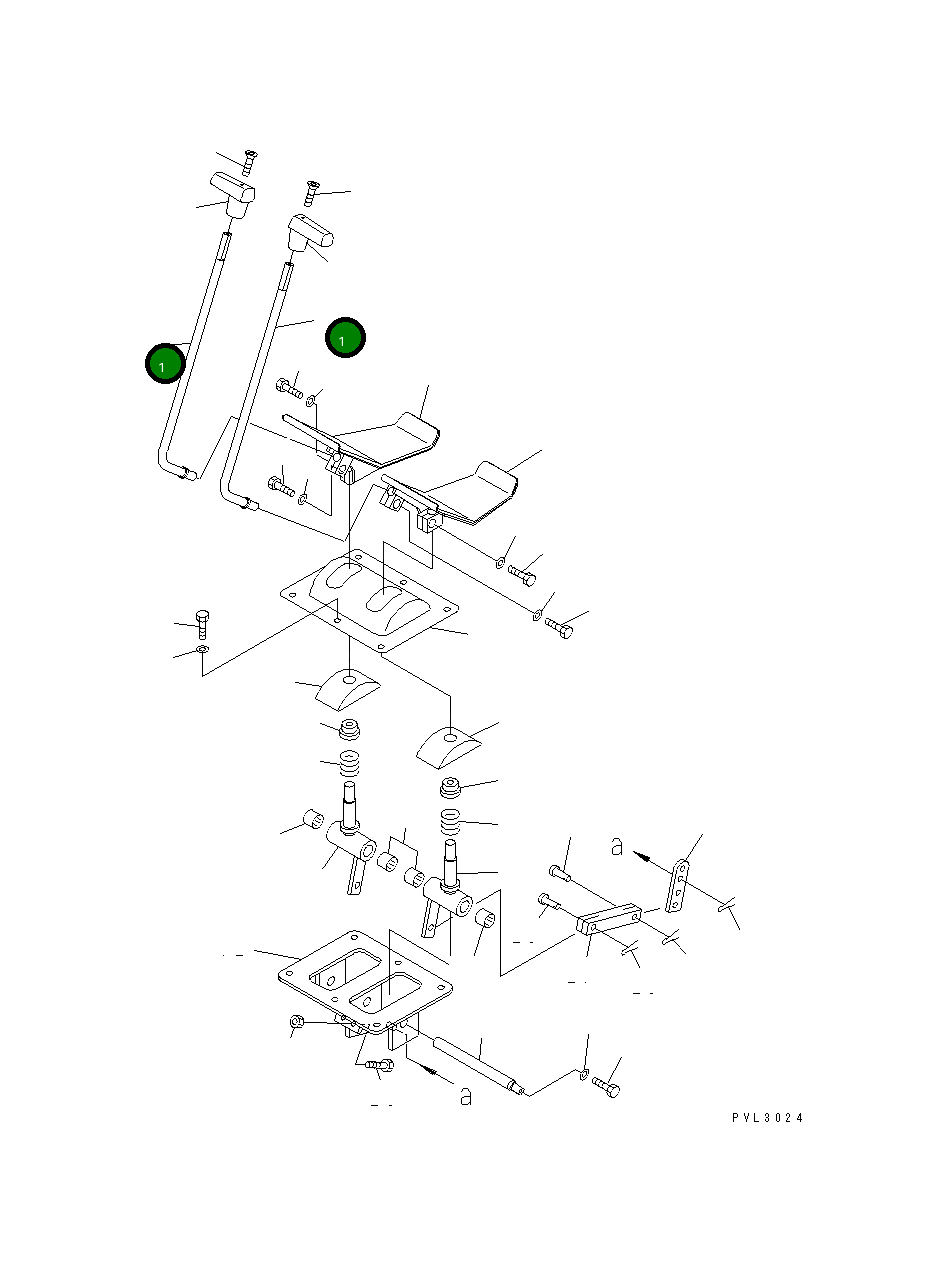 1
1
a
a
PVL3024