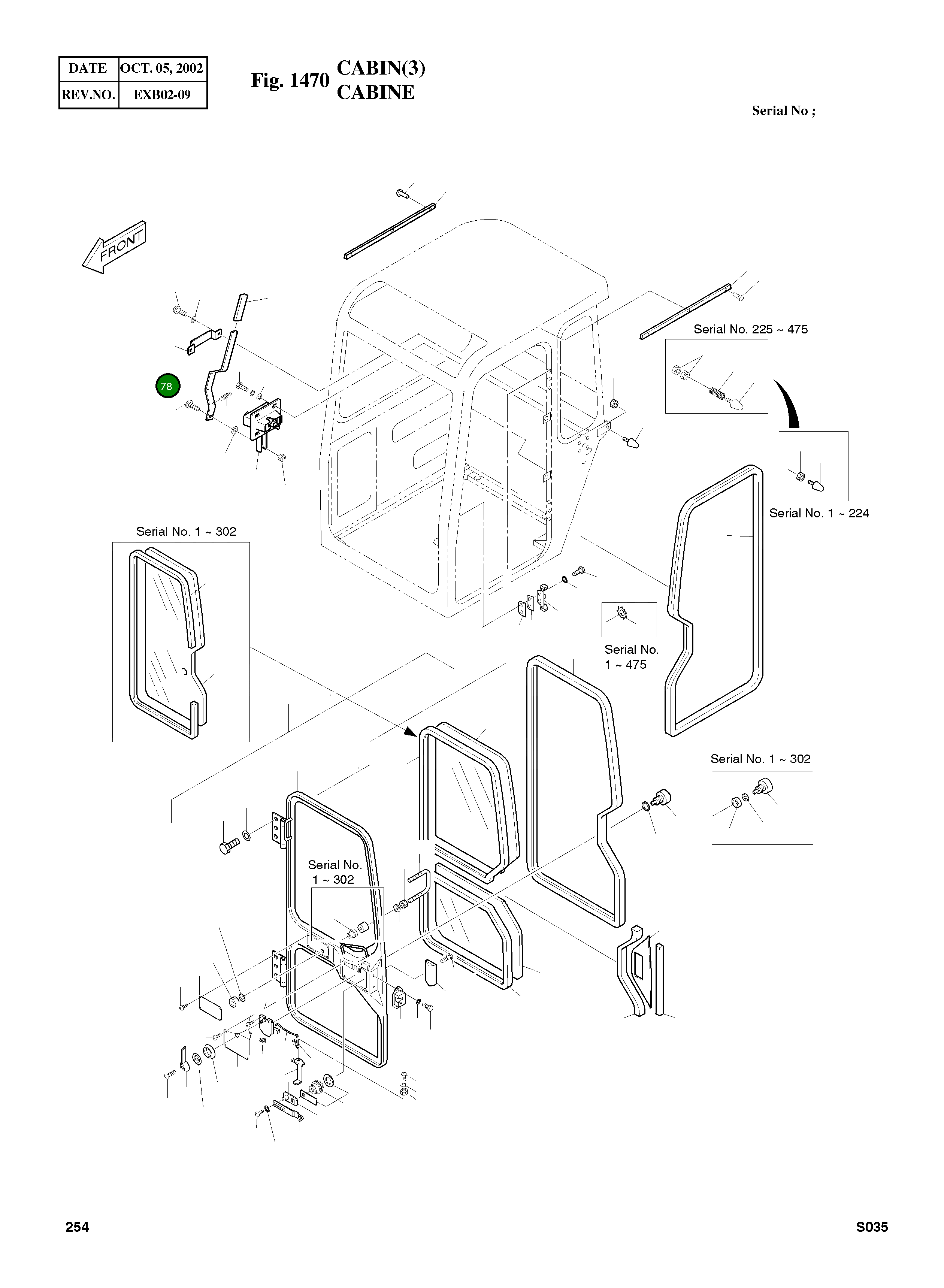 | DATE | OCT. 05, 2002 |
|---|---|
| REV.NO. | EXB02-09 |

Fig. 1470 CABIN(3) CABINE

Serial No ;

FRONT

78

Serial No. 225 ~ 475

Serial No. 1 ~ 224

Serial No. 1 ~ 302

Serial No. 1 ~ 475

Serial No. 1 ~ 302

Serial No. 1 ~ 302

254

S035