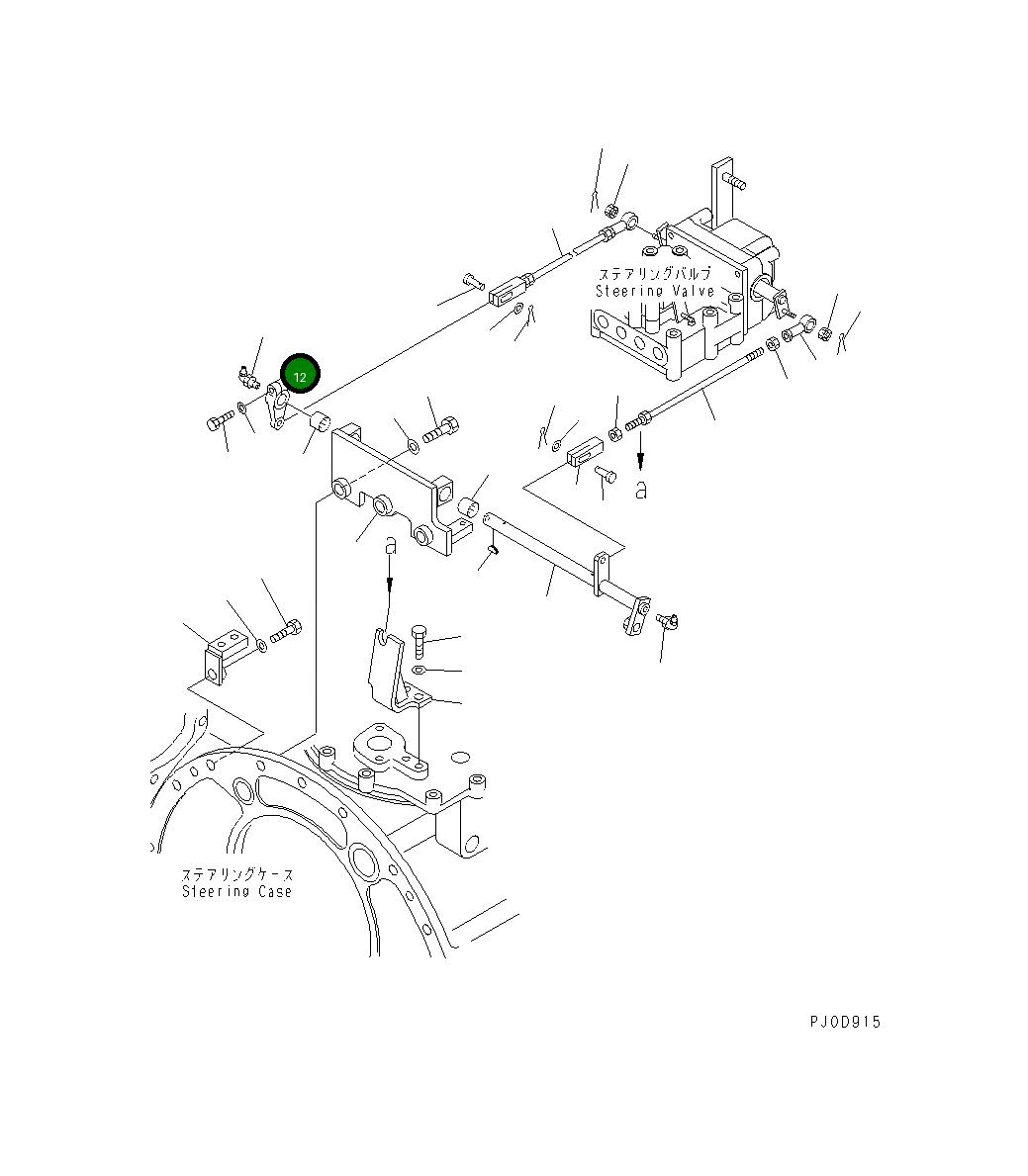 ステアリングバルブ
Steering Valve

12

a

a

ステアリングケース
Steering Case

PJ0D915