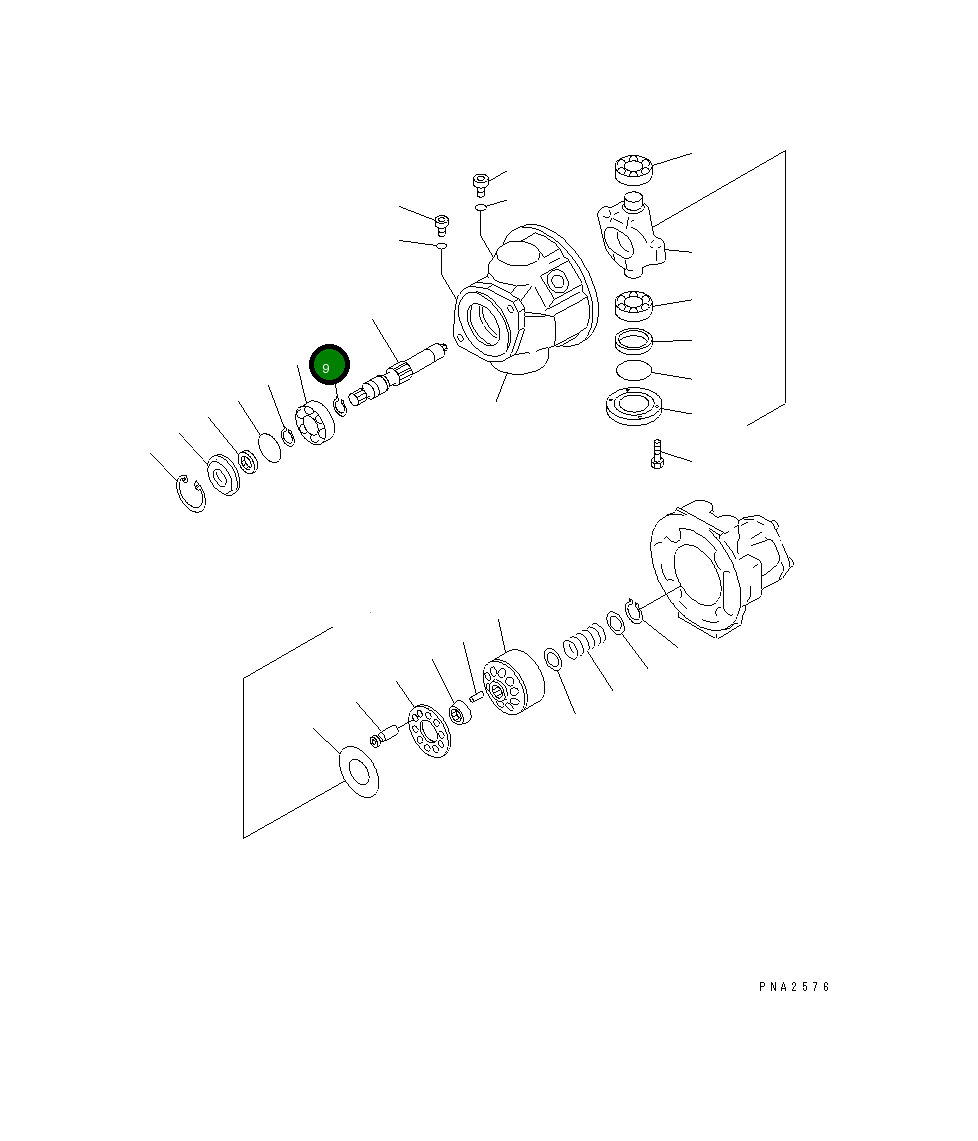 9

PNA2576