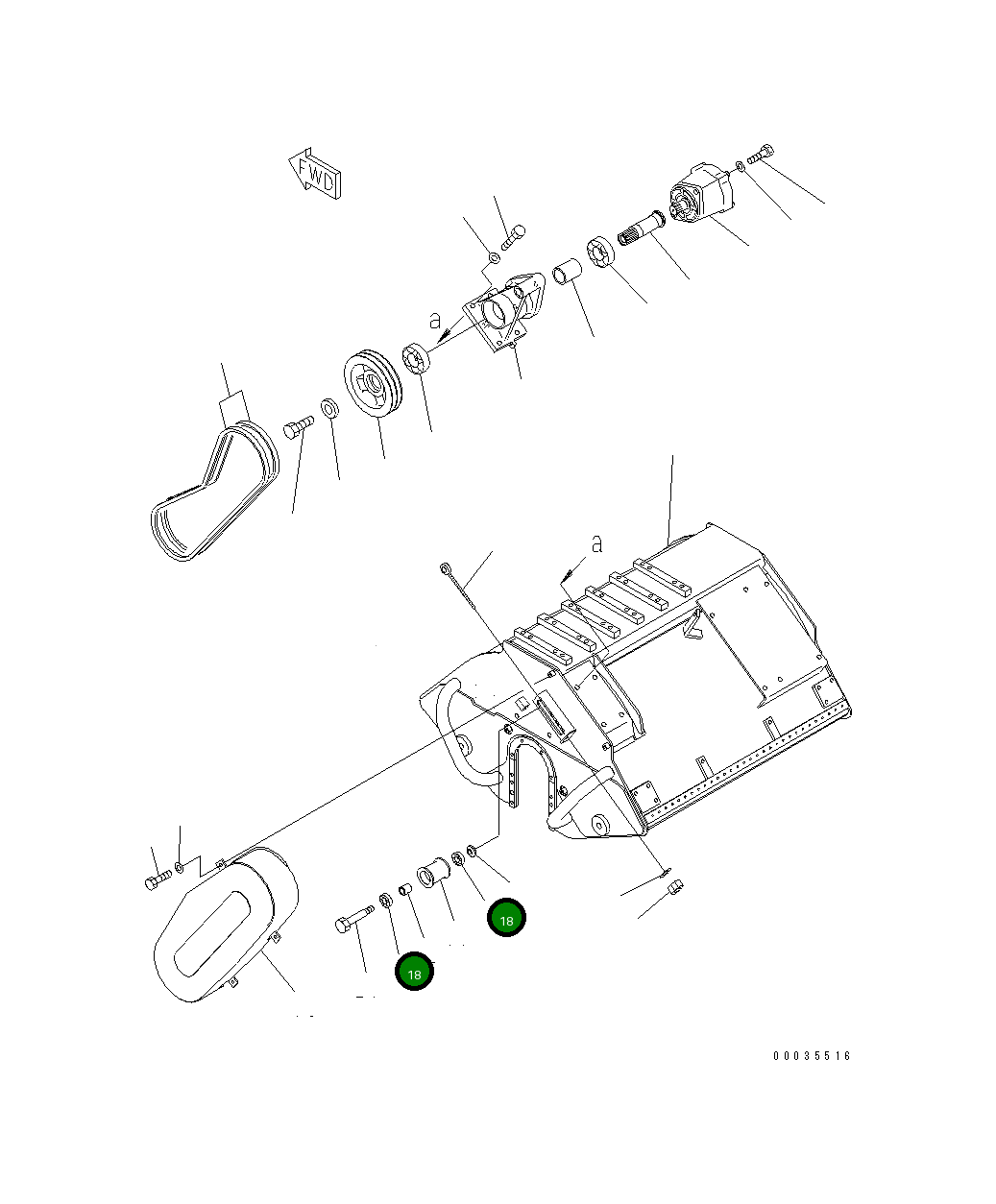 FWD

a

a

18

18

00035516