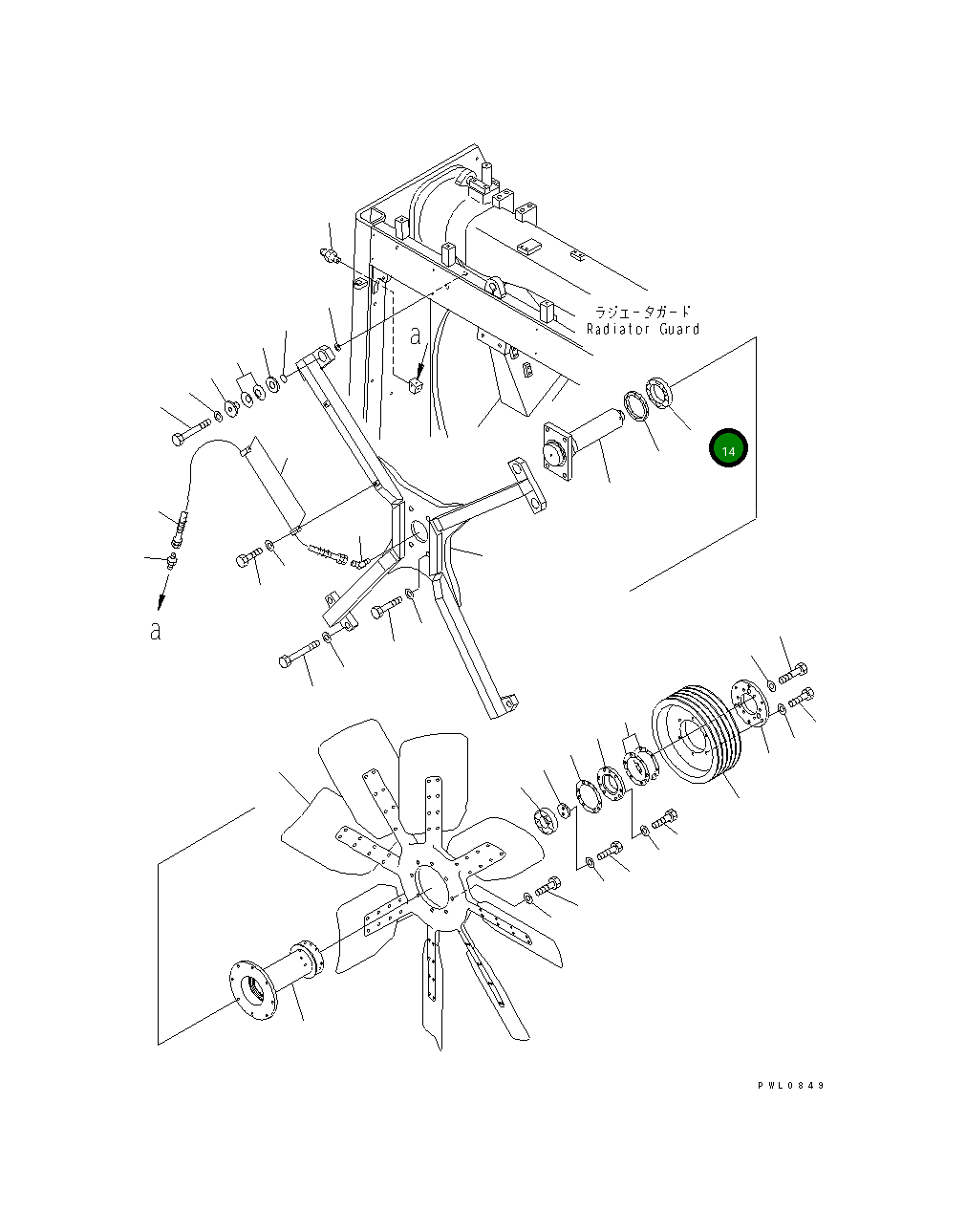 ラジエータガード
Radiator Guard

a

14

a

PWL0849