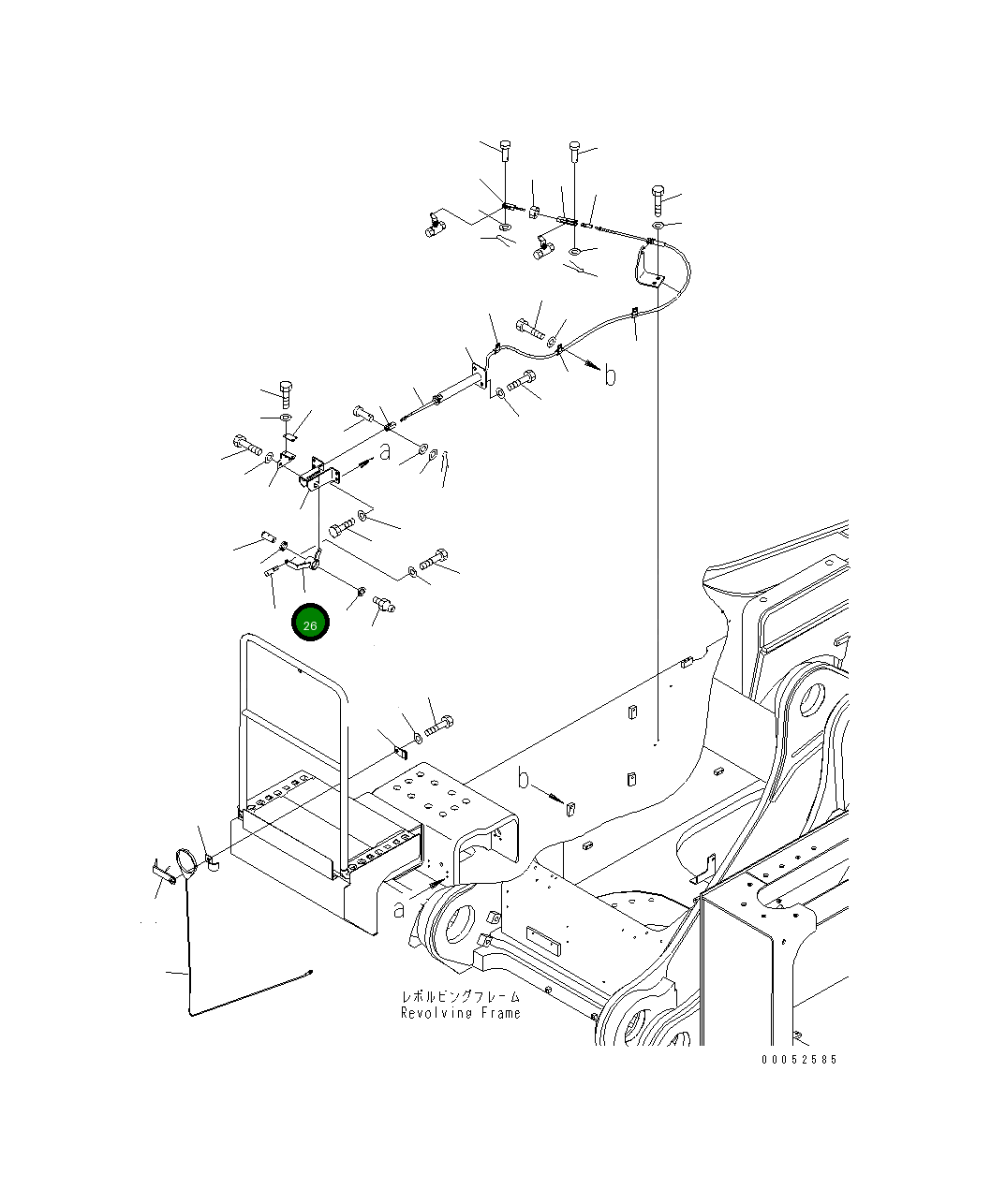 b

a

26

b

a

レボルビングフレーム
Revolving Frame

00052585