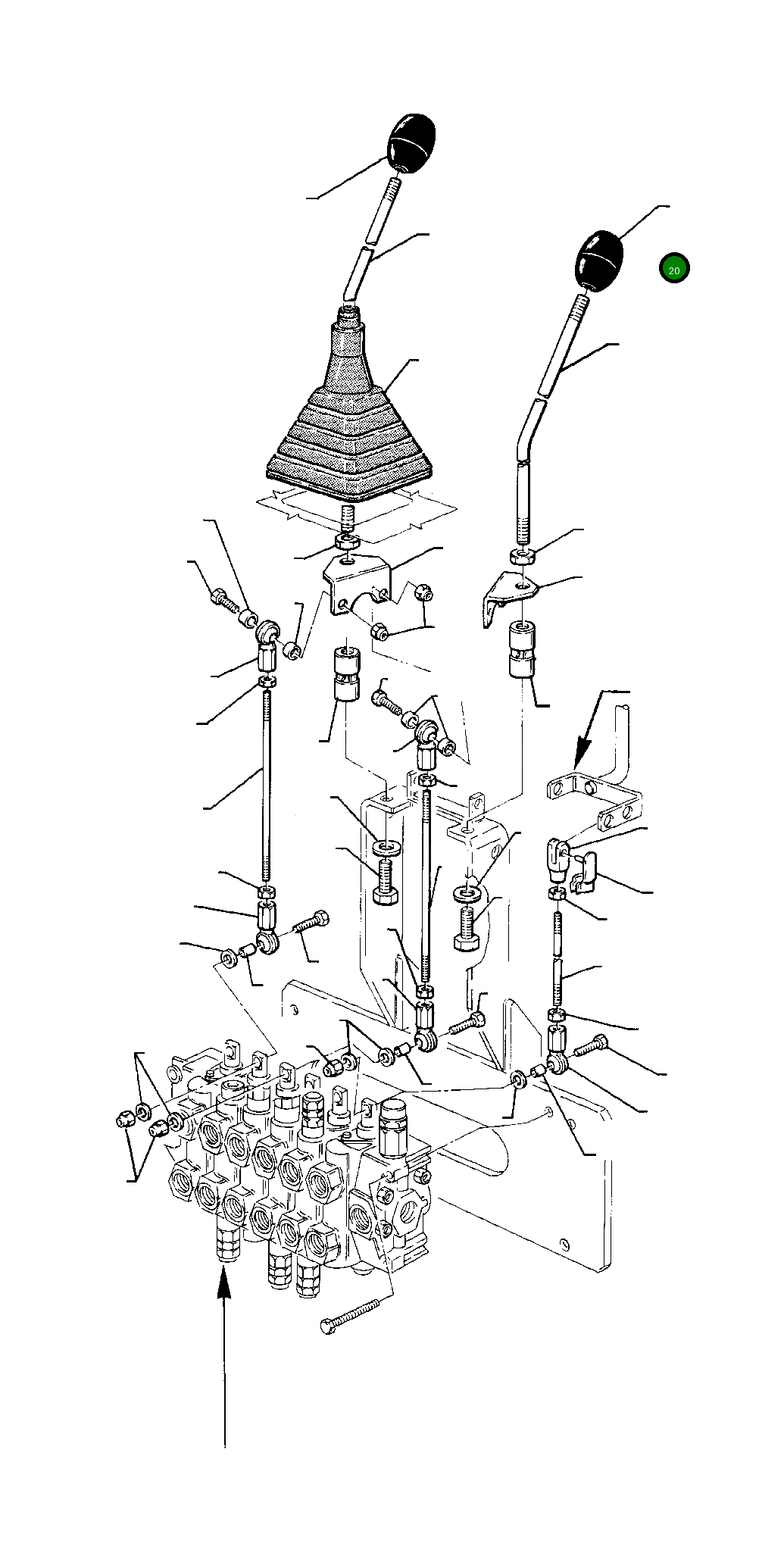 20