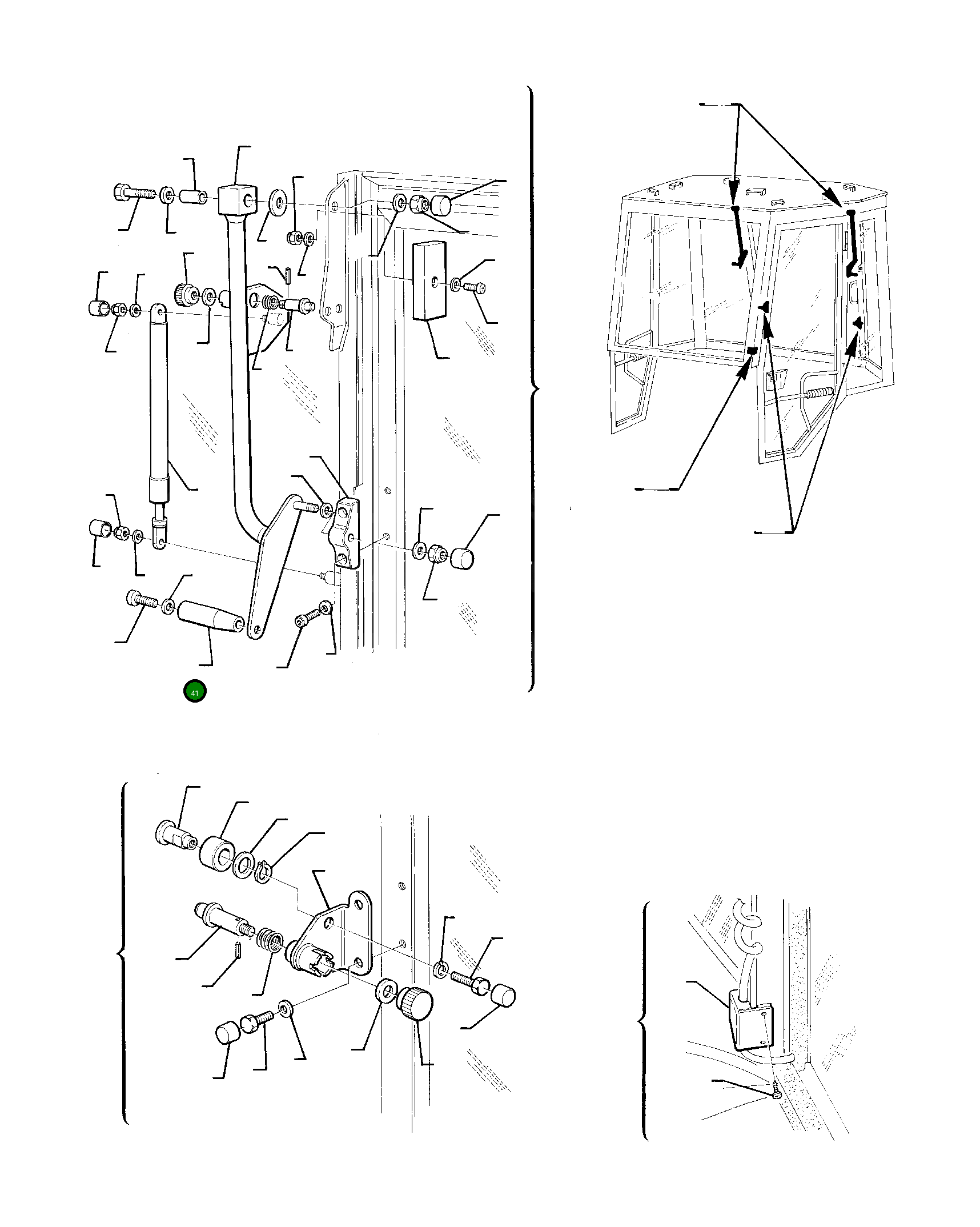 41