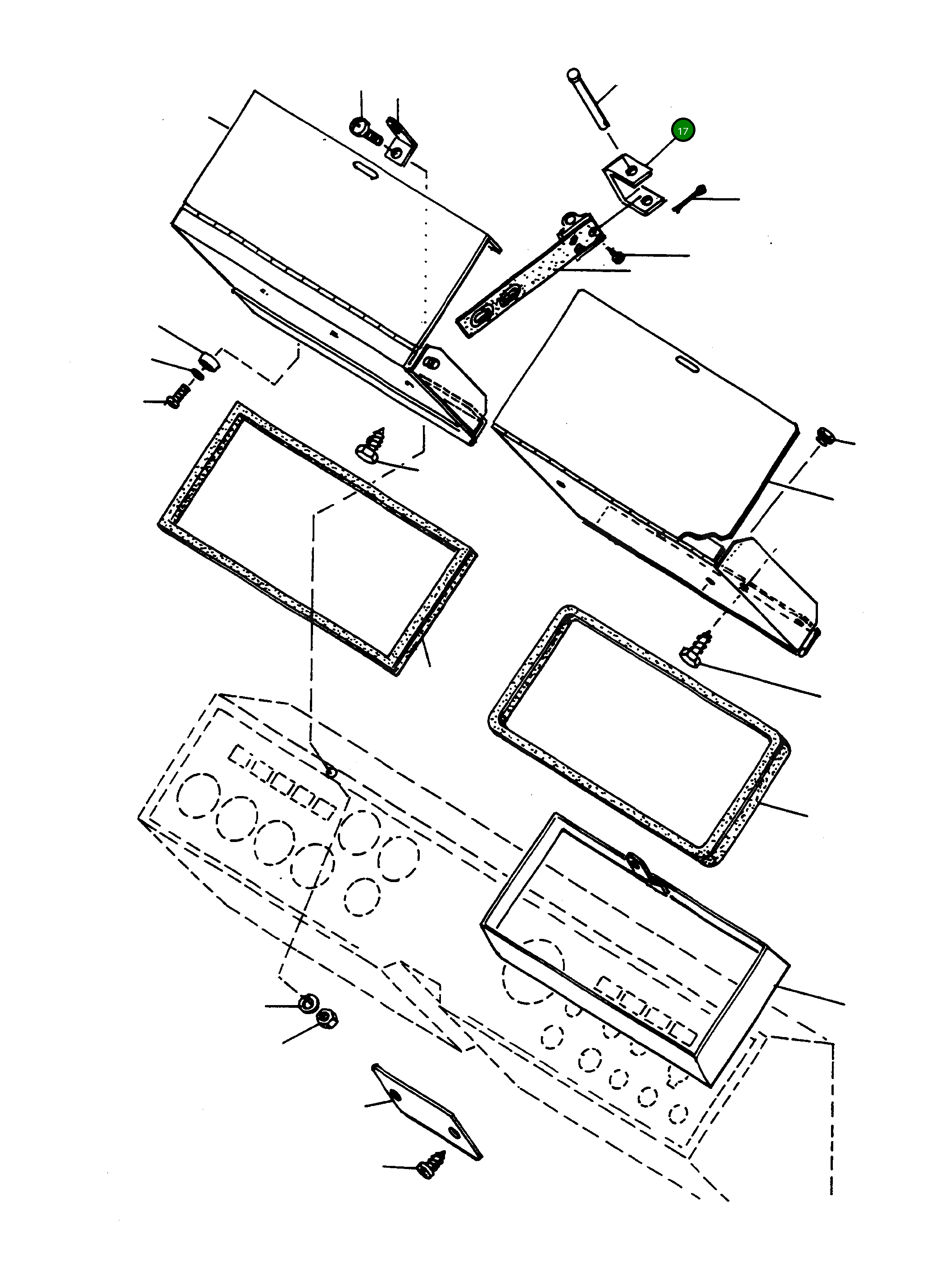 17