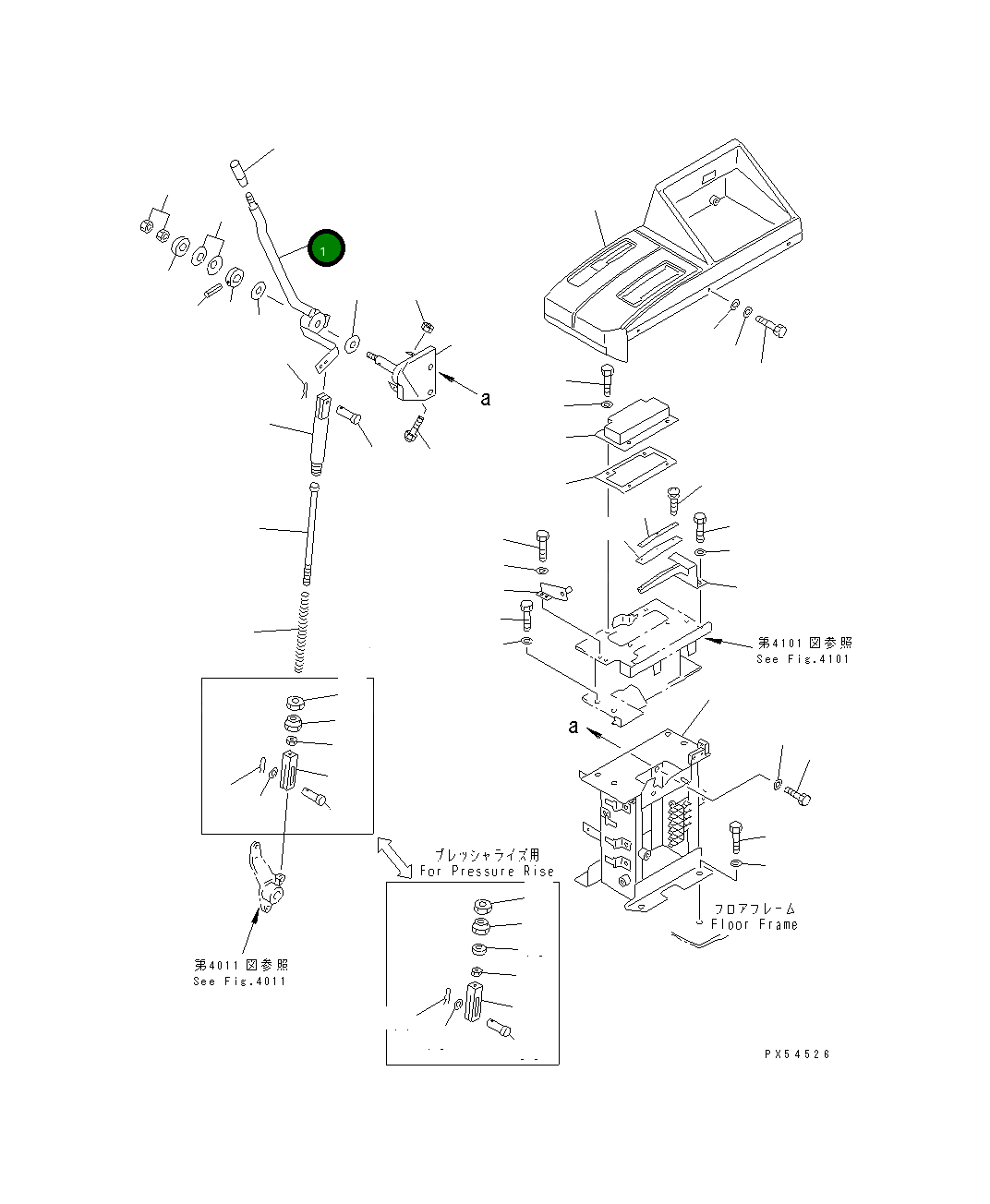 1

a

第4101図参照
See Fig.4101

a

プレッシャライズ用
For Pressure Rise

フロアフレーム
Floor Frame

第4011図参照
See Fig.4011

PX54526