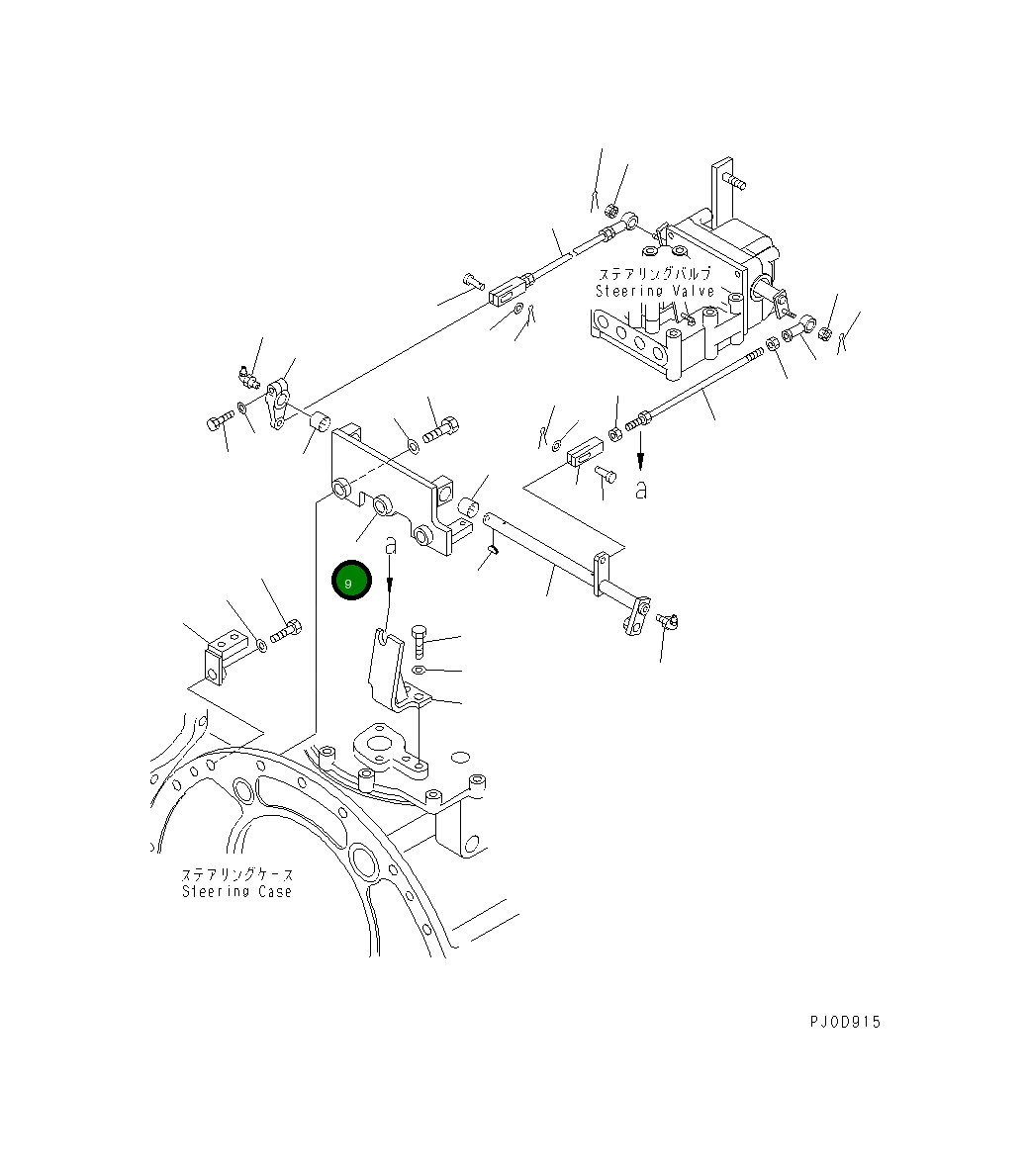 ステアリングバルブ
Steering Valve

a

a

9

ステアリングケース
Steering Case

PJ0D915