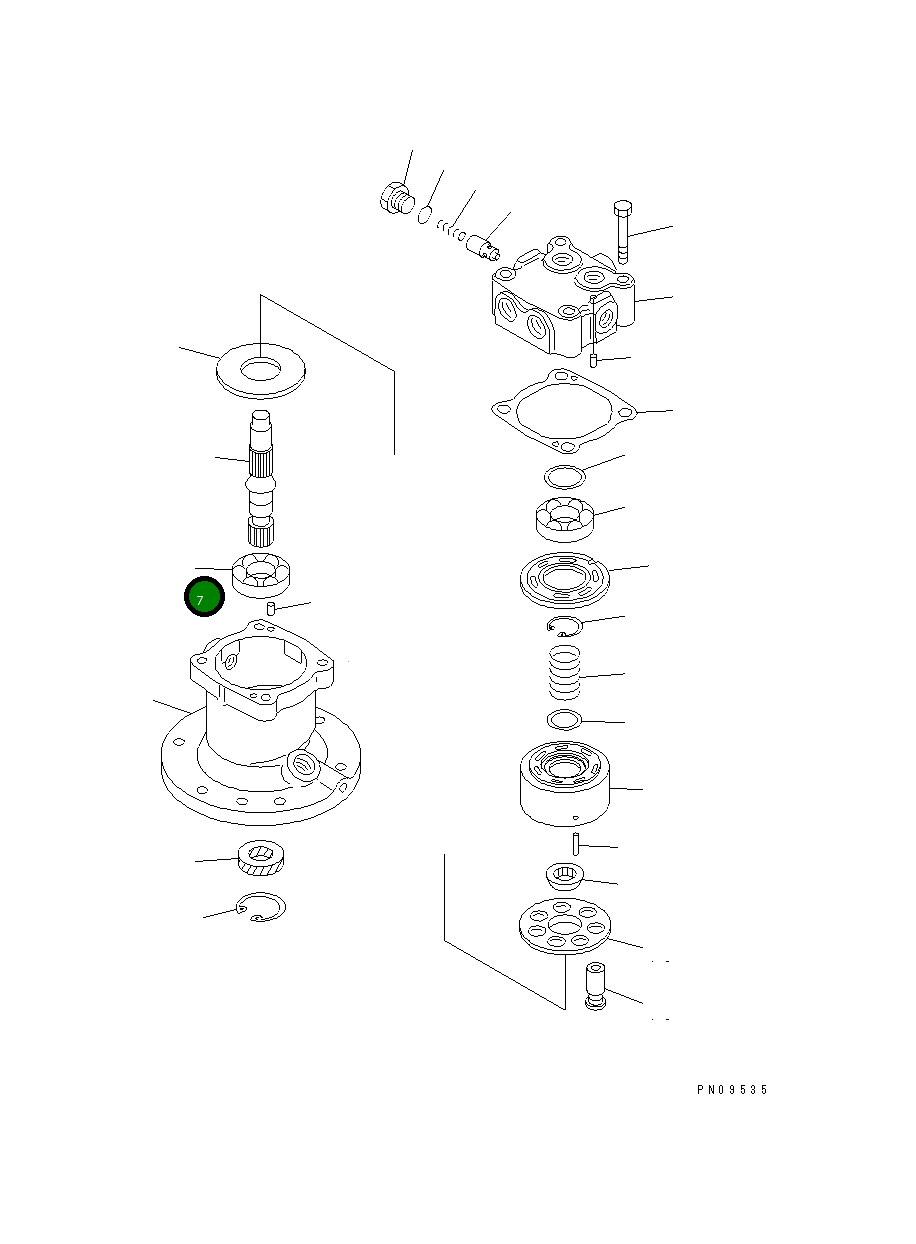 7

PN09535